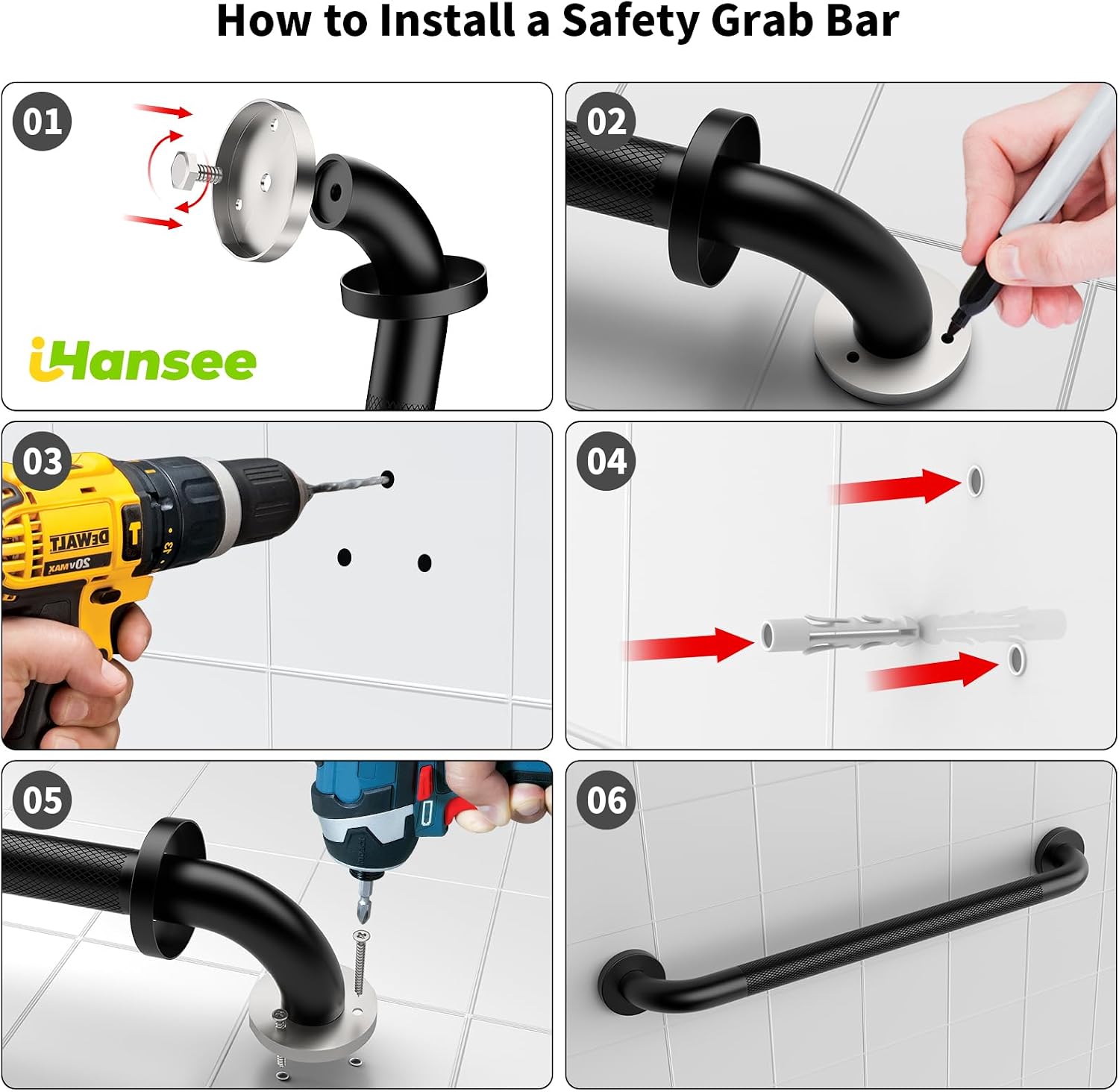 How to Install a Safety Grab Bar

01

iHansee

02

03

DEWALT

20V MAX

04

05

06