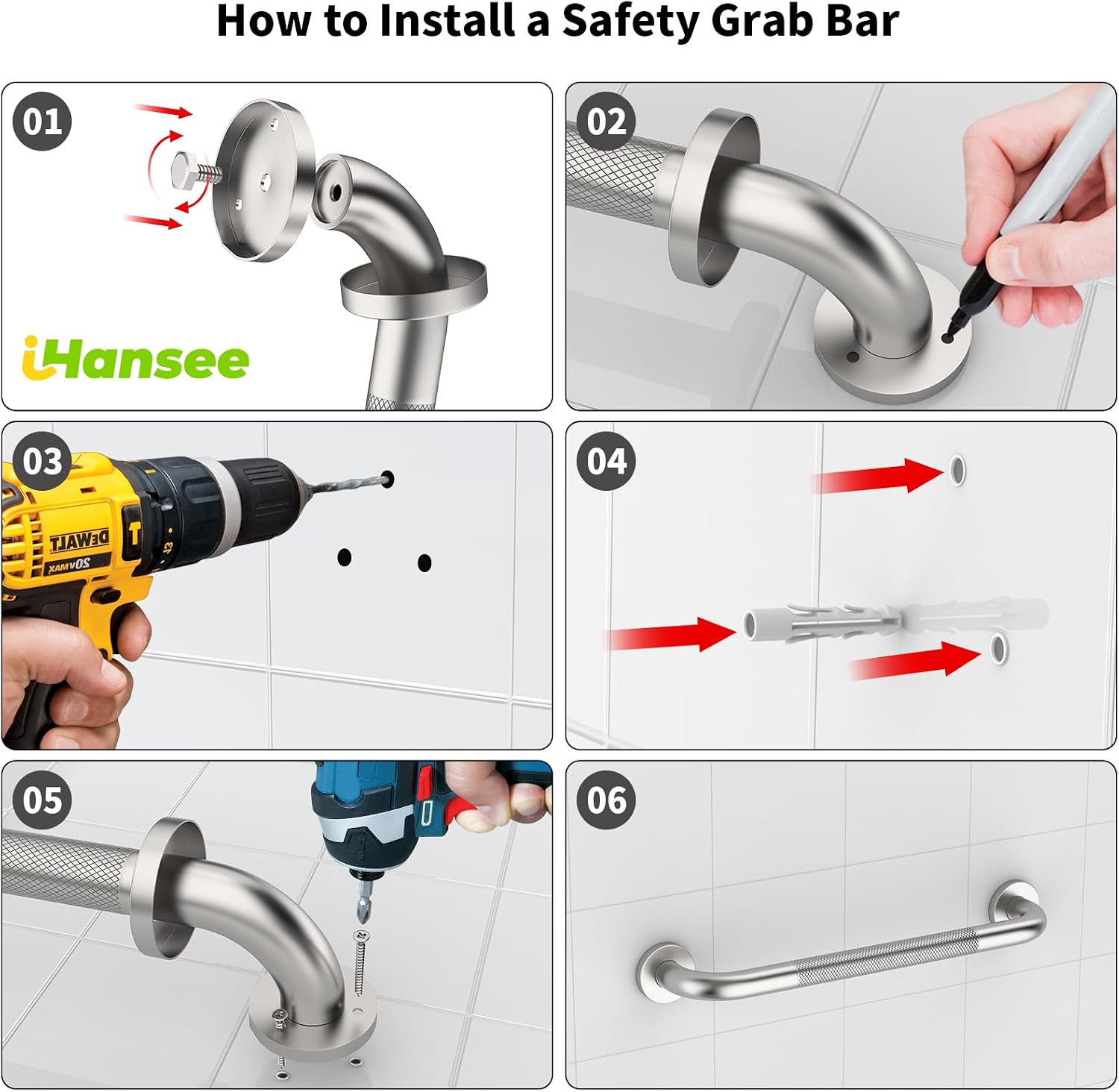 How to Install a Safety Grab Bar

01

iHansee

02

03

DEWALT

20V MAX

04

05

06