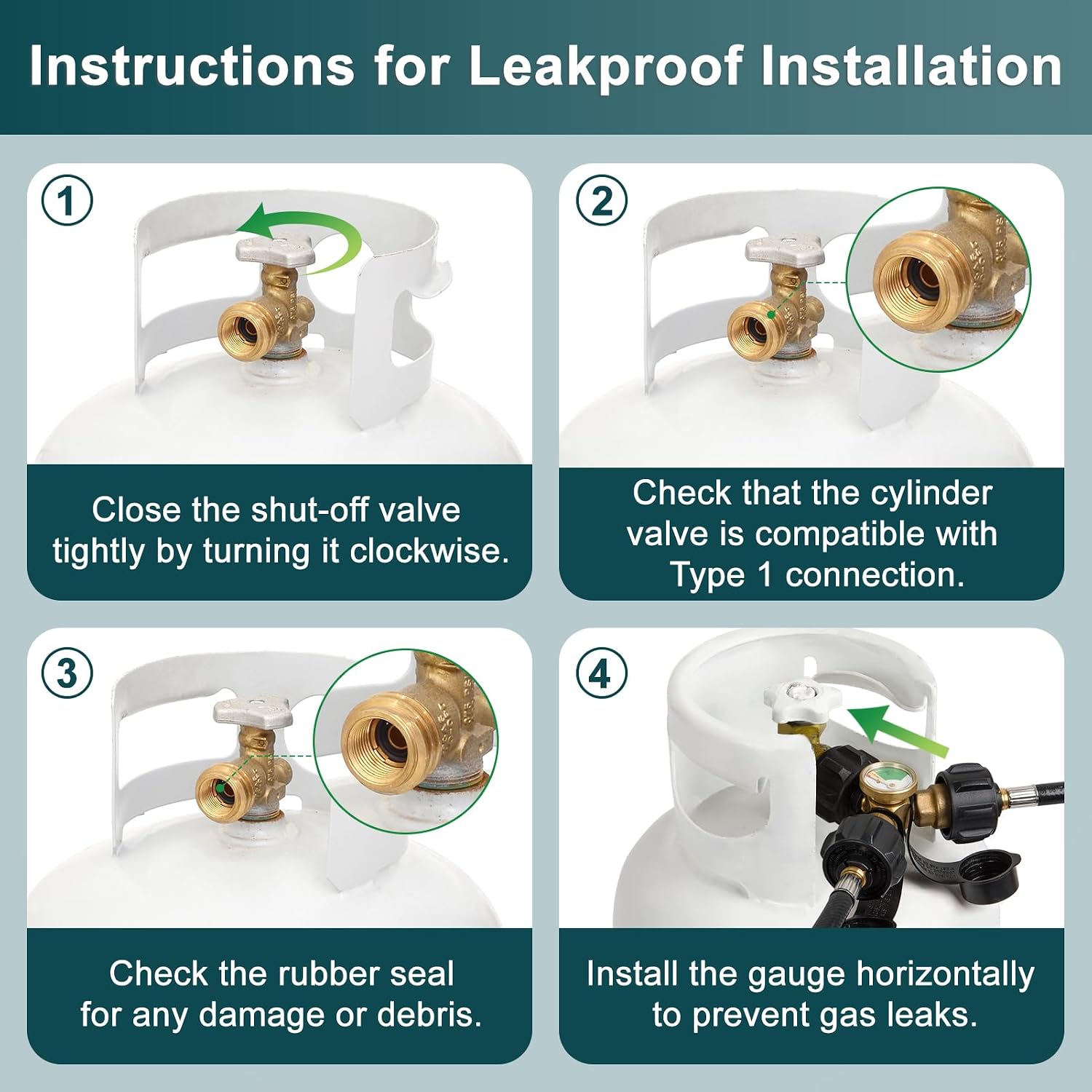 Instructions for Leakproof Installation

1

Close the shut-off valve tightly by turning it clockwise.

2

Check that the cylinder valve is compatible with Type 1 connection.

3

Check the rubber seal for any damage or debris.

4

Install the gauge horizontally to prevent gas leaks.