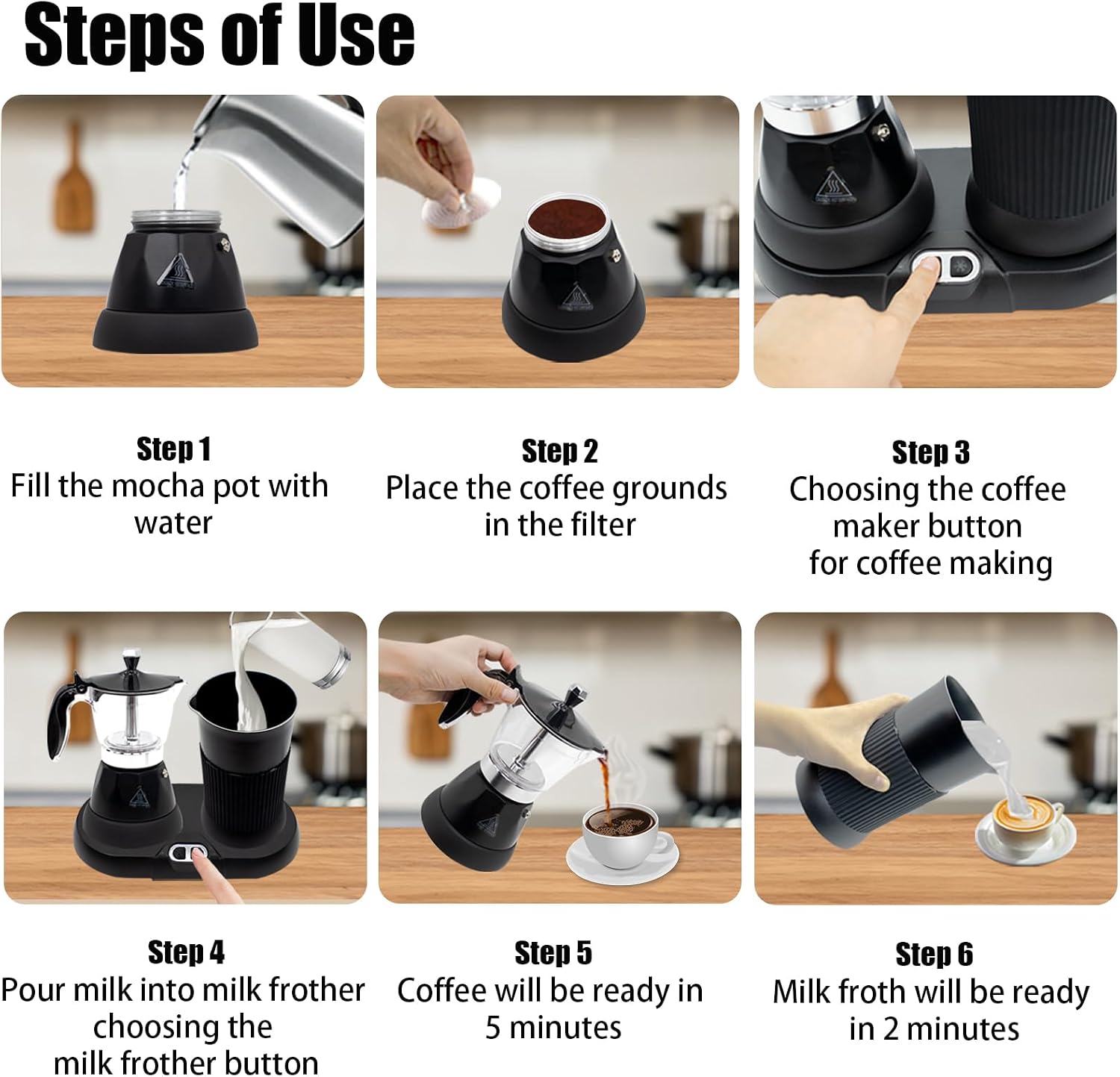 Steps of Use

Step 1
Fill the mocha pot with water

Step 2
Place the coffee grounds in the filter

Step 3
Choosing the coffee maker button for coffee making

Step 4
Pour milk into milk frother choosing the milk frother button

Step 5
Coffee will be ready in 5 minutes

Step 6
Milk froth will be ready in 2 minutes