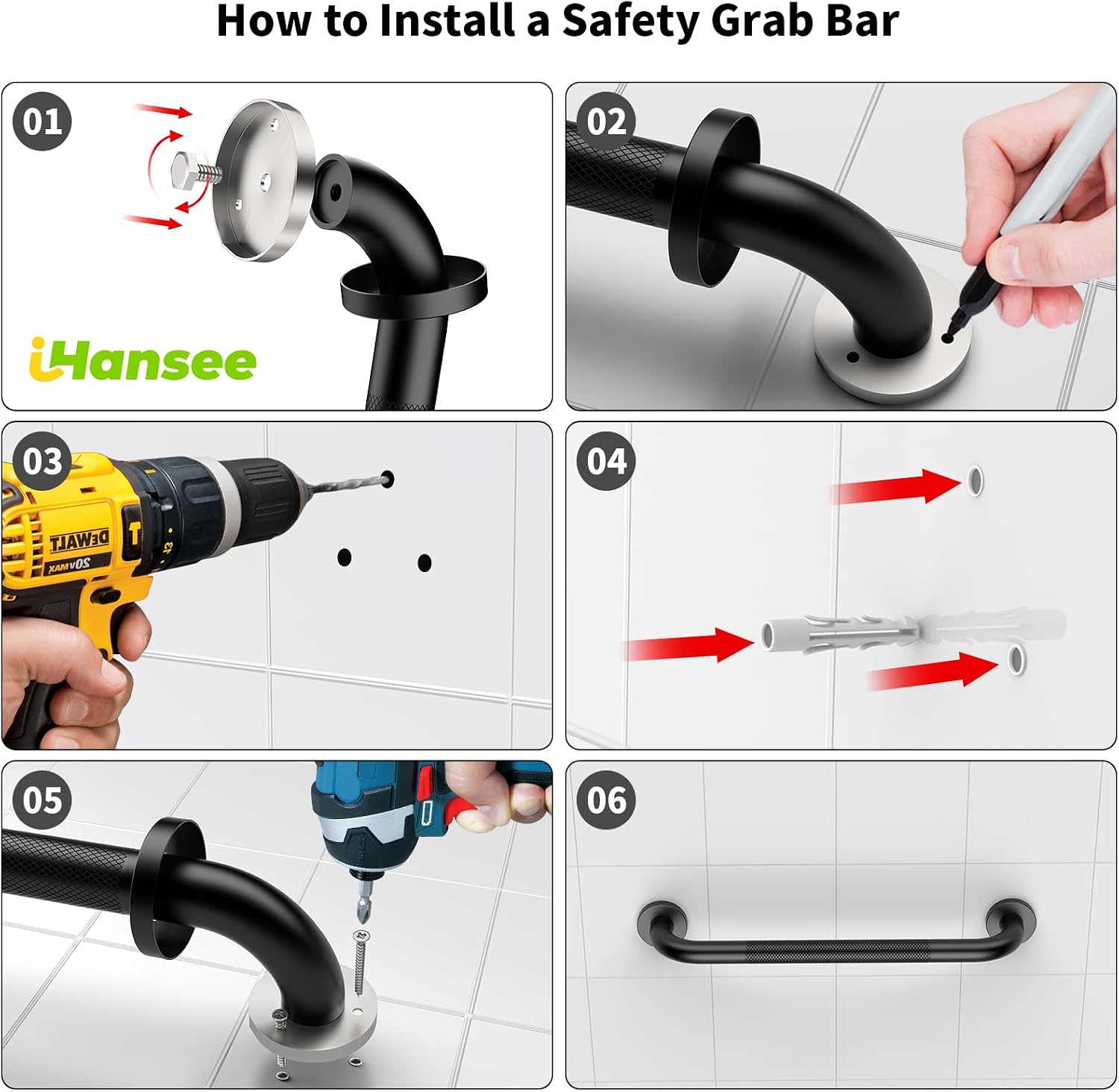 How to Install a Safety Grab Bar

01

iHansee

02

03

DEWALT
20V MAX

04

05

06