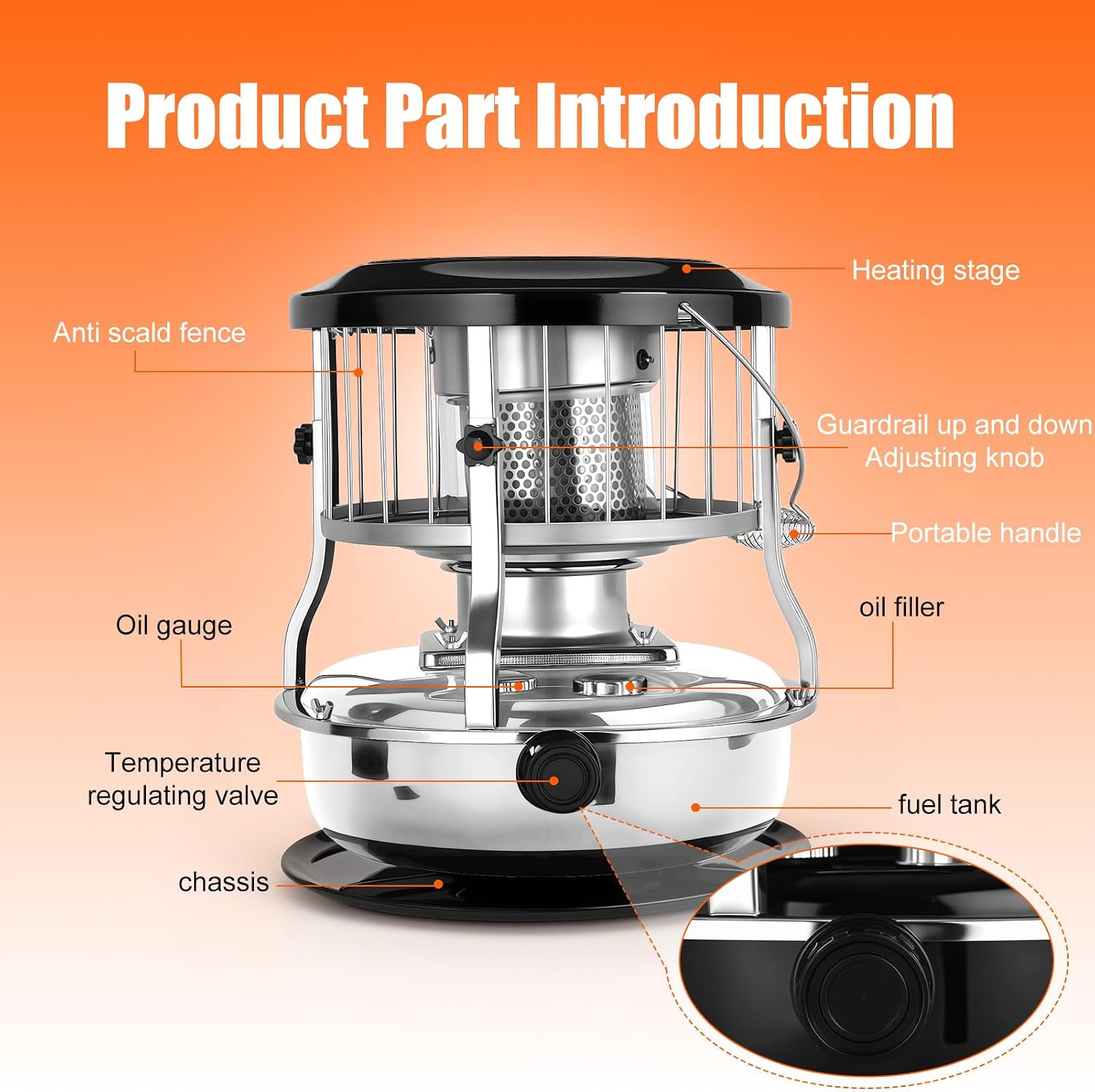 Product Part Introduction

Heating stage

Anti scald fence

Guardrail up and down
Adjusting knob

Portable handle

oil filler

Oil gauge

Temperature
regulating valve

fuel tank

chassis