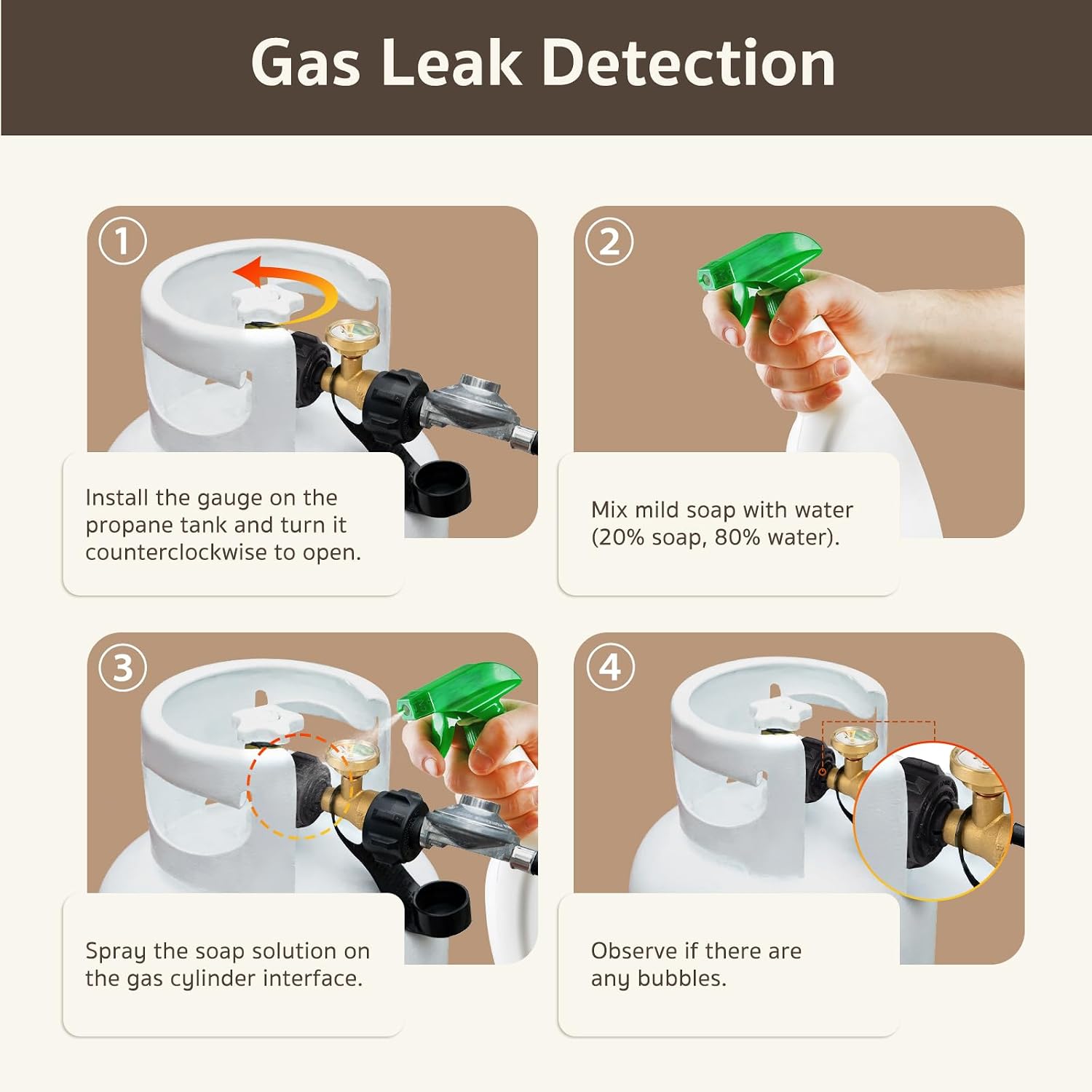 Gas Leak Detection

1

Install the gauge on the propane tank and turn it counterclockwise to open.

2

Mix mild soap with water (20% soap, 80% water).

3

Spray the soap solution on the gas cylinder interface.

4

Observe if there are any bubbles.