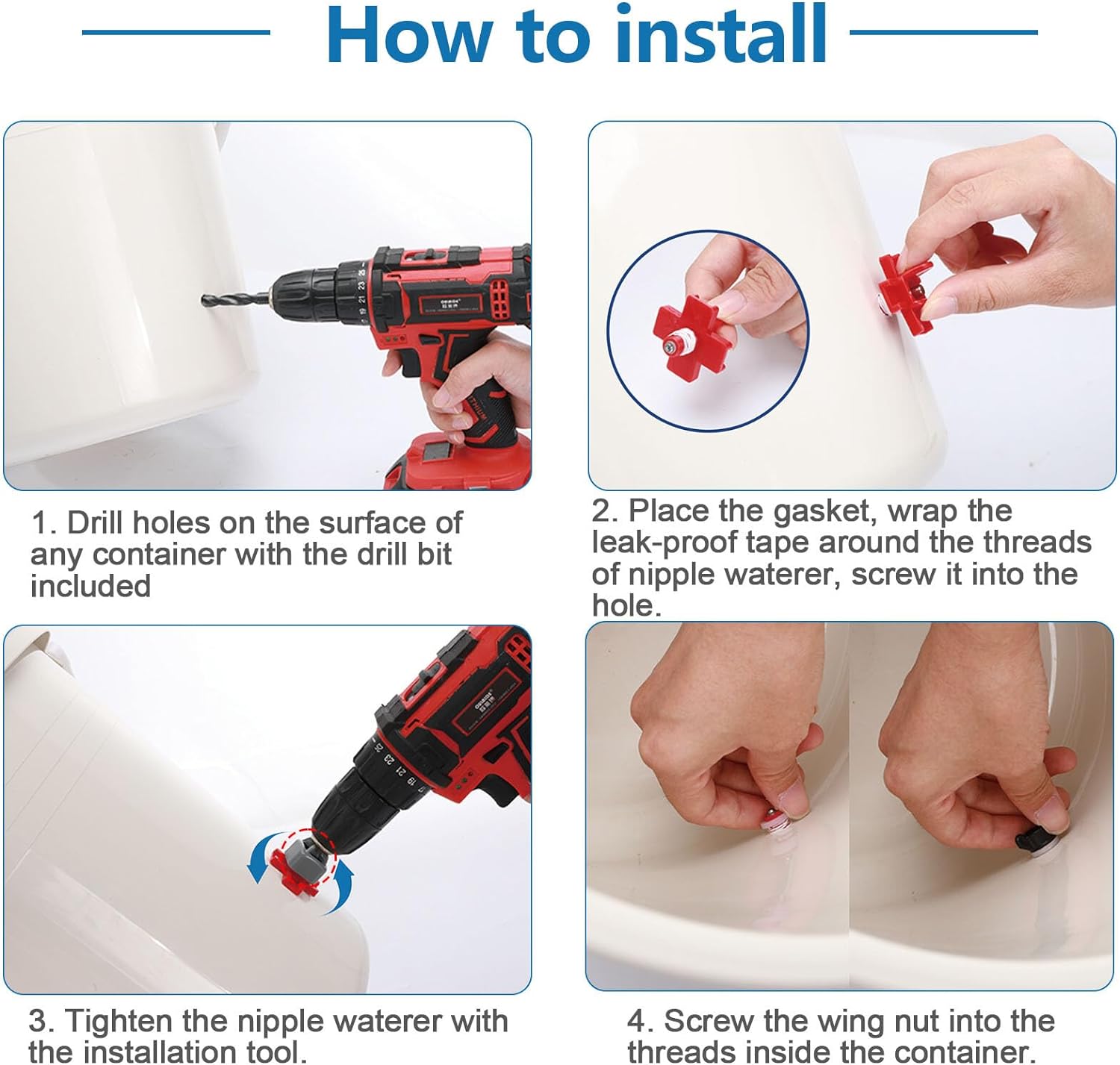 How to install

1. Drill holes on the surface of any container with the drill bit included

2. Place the gasket, wrap the leak-proof tape around the threads of nipple waterer, screw it into the hole.

3. Tighten the nipple waterer with the installation tool.

4. Screw the wing nut into the threads inside the container.