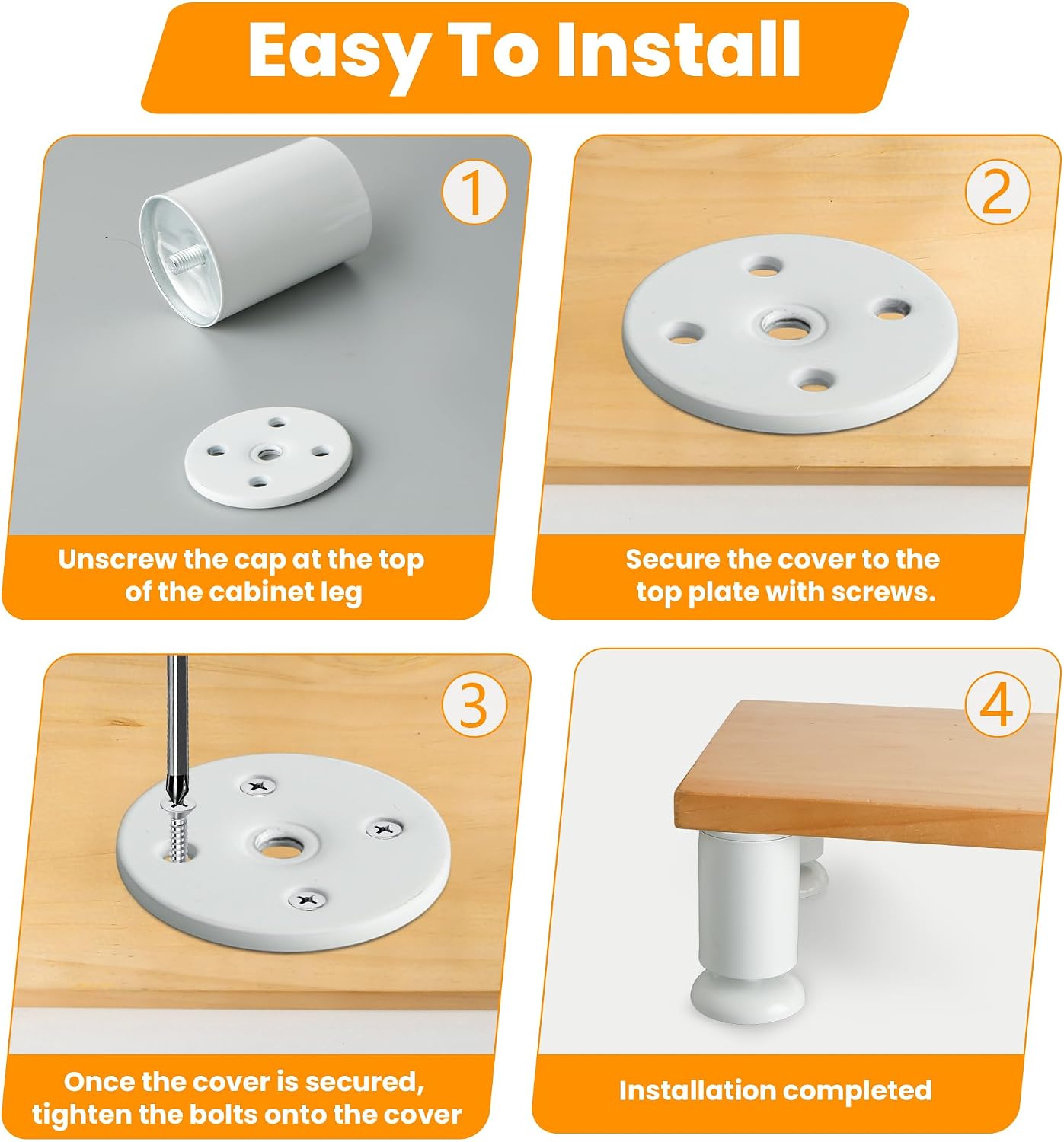 Easy To Install

1

Unscrew the cap at the top of the cabinet leg

2

Secure the cover to the top plate with screws.

3

Once the cover is secured, tighten the bolts onto the cover

4

Installation completed