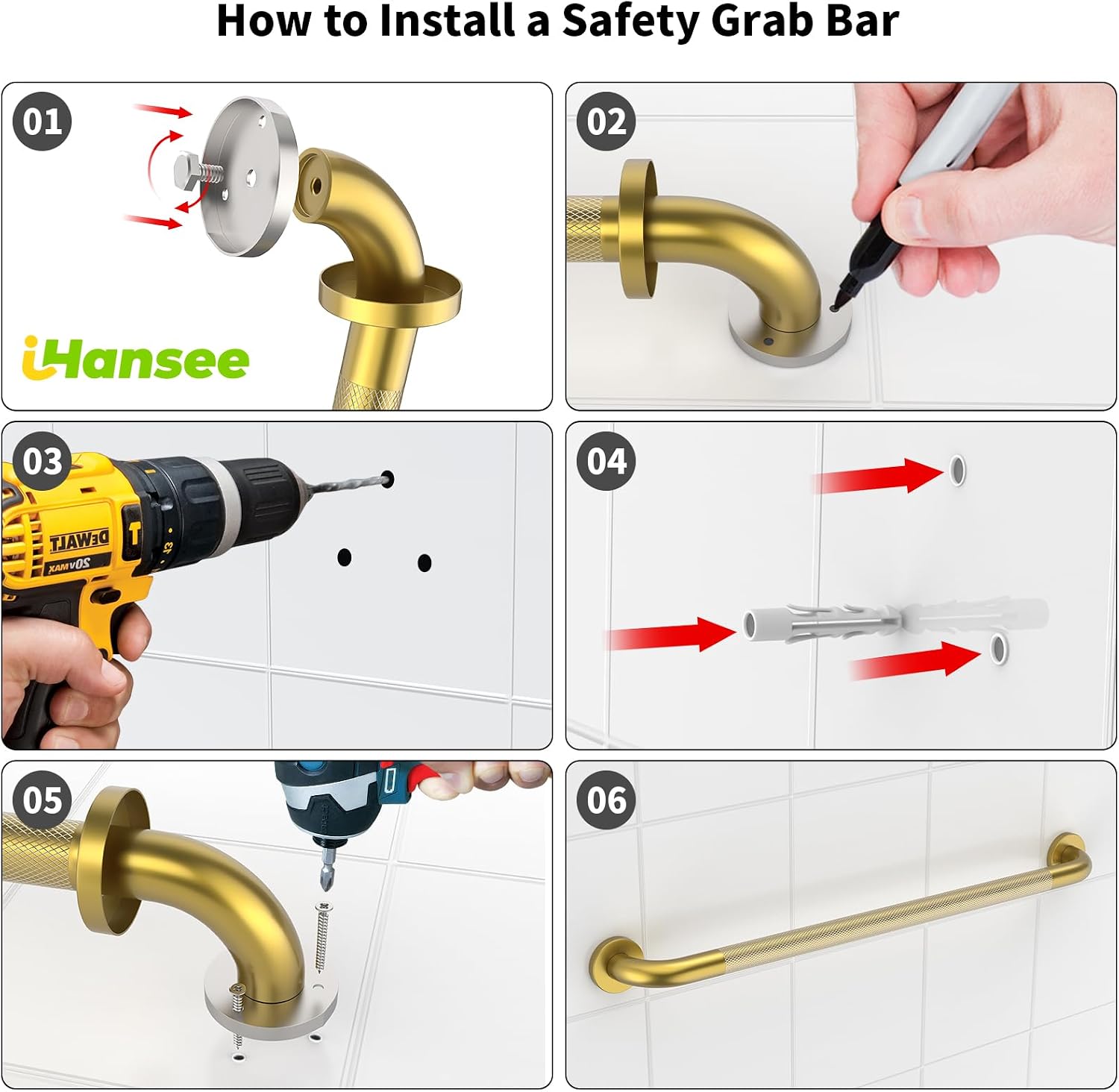 How to Install a Safety Grab Bar

01

iHansee

02

03

DEWALT
20V MAX

04

05

06