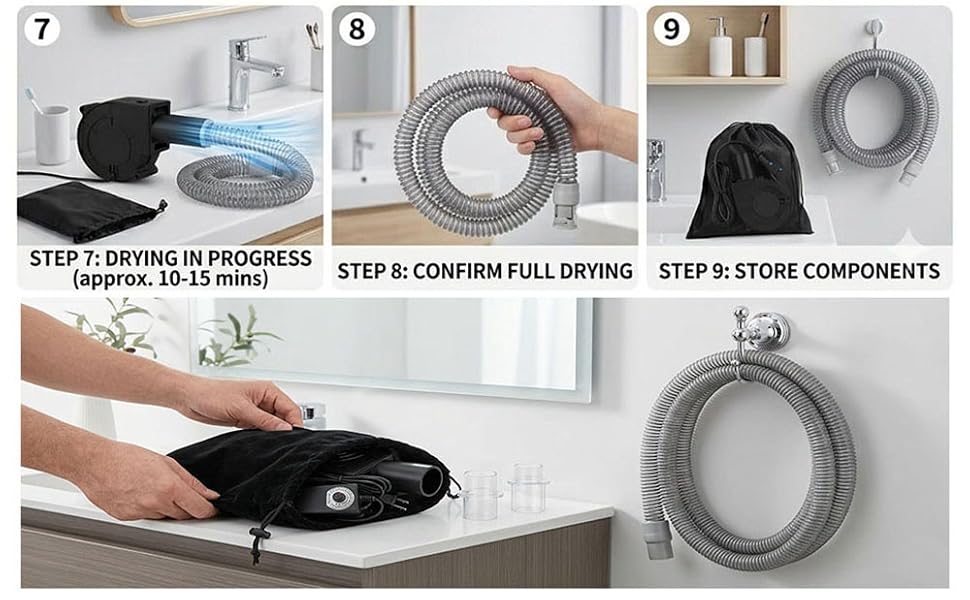 7

STEP 7: DRYING IN PROGRESS (approx. 10-15 mins)

8

STEP 8: CONFIRM FULL DRYING

9

STEP 9: STORE COMPONENTS