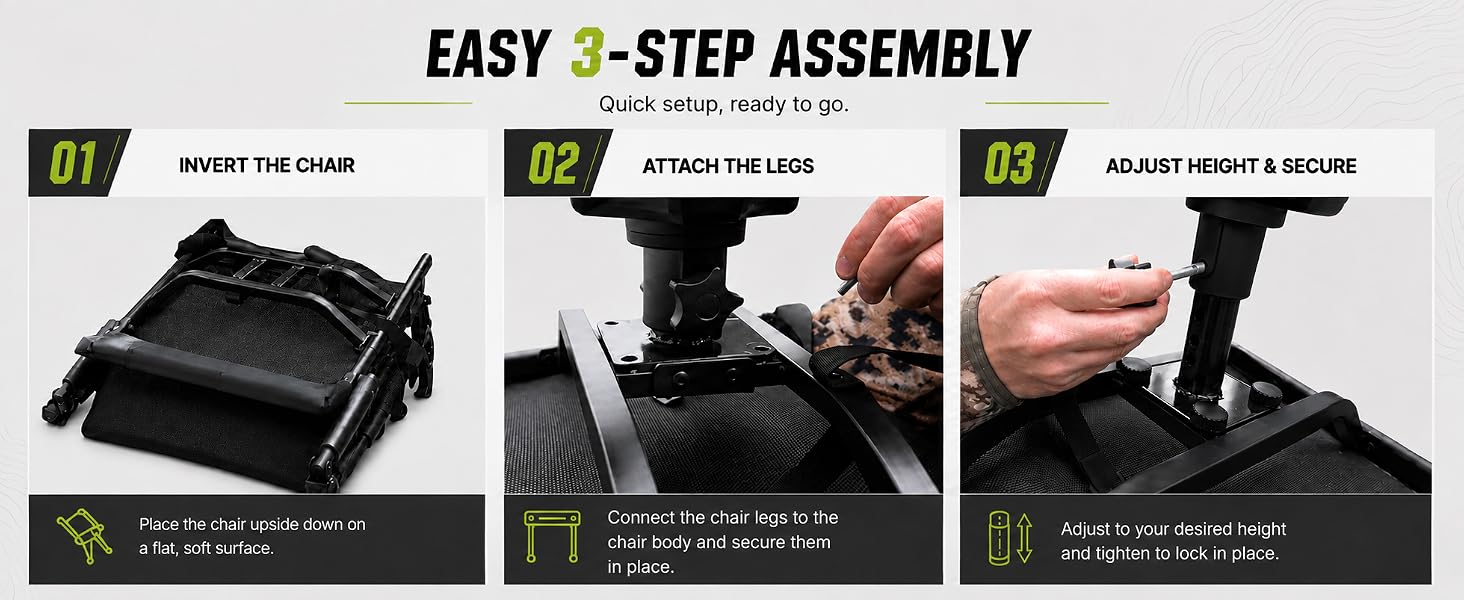 EASY 3-STEP ASSEMBLY

Quick setup, ready to go.

01 INVERT THE CHAIR

Place the chair upside down on a flat, soft surface.

02 ATTACH THE LEGS

Connect the chair legs to the chair body and secure them in place.

03 ADJUST HEIGHT & SECURE

Adjust to your desired height and tighten to lock in place.