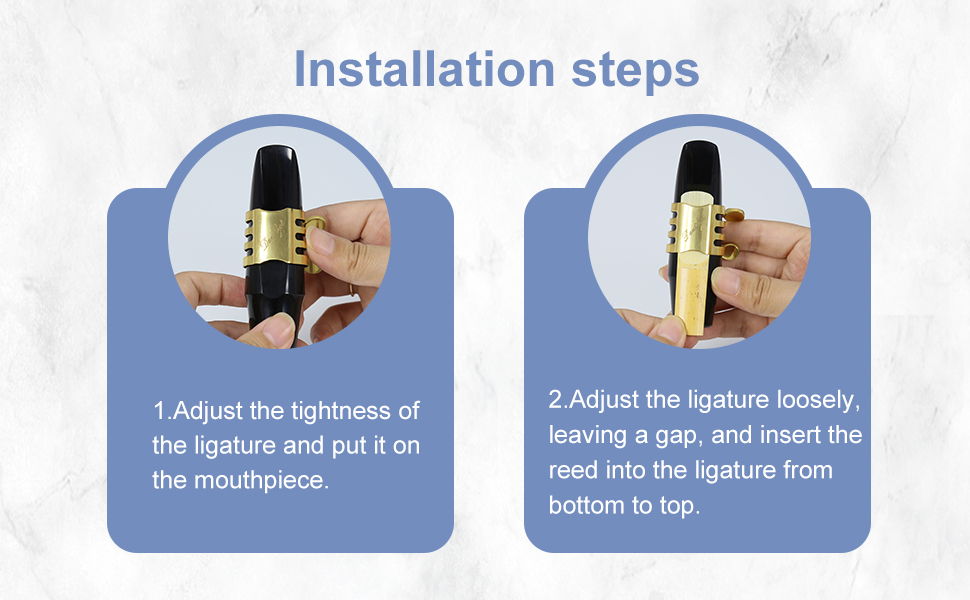 Installation steps

1.Adjust the tightness of the ligature and put it on the mouthpiece.

2.Adjust the ligature loosely, leaving a gap, and insert the reed into the ligature from bottom to top.