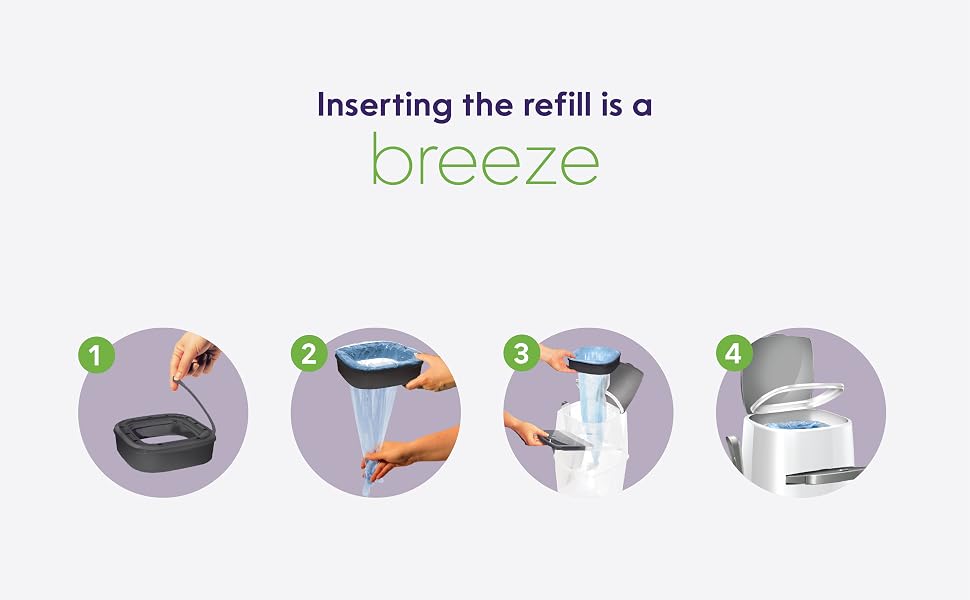 Inserting the refill is a
breeze

1

2

3

4