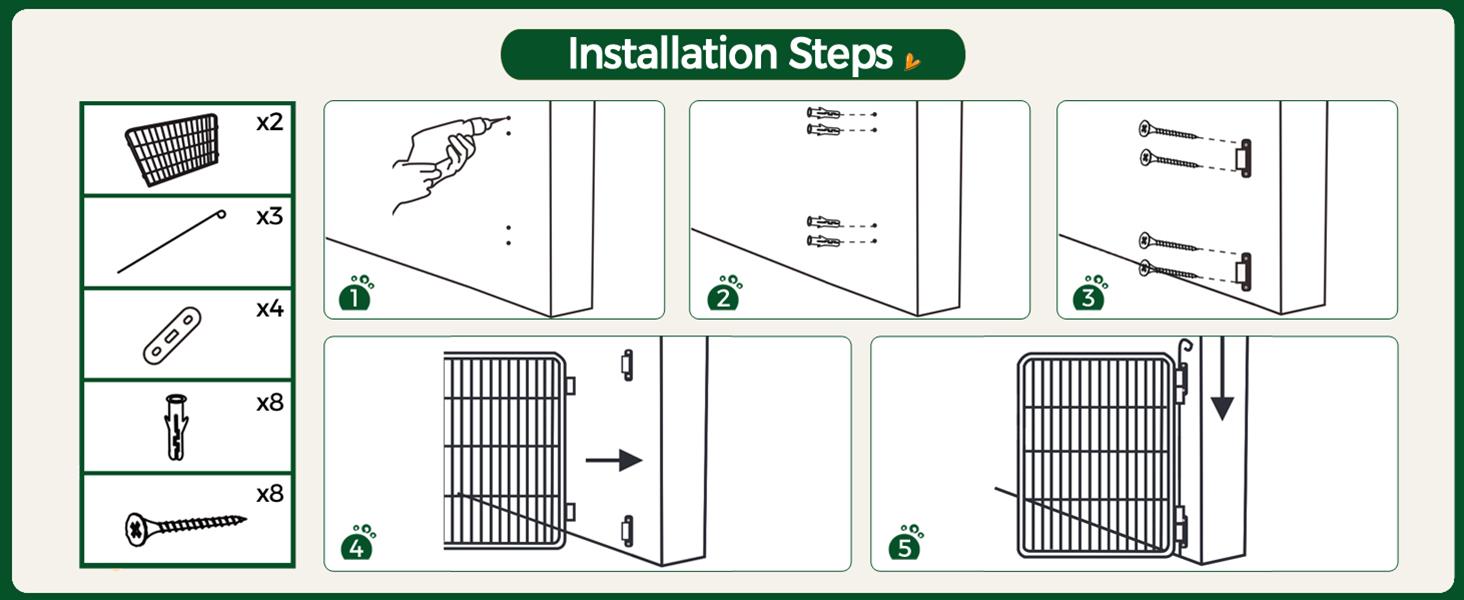 Installation Steps

x2

x3

x4

x8

x8

1

2

3

4

5