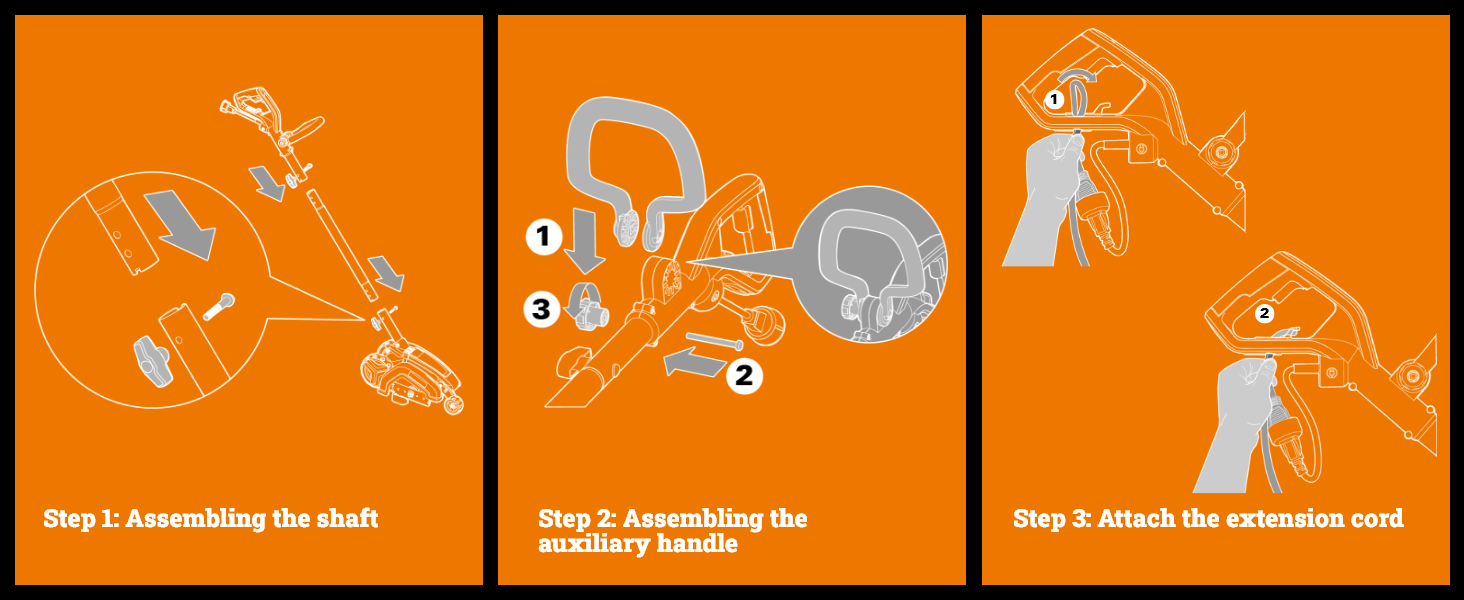 Step 1: Assembling the shaft

1

3

2

Step 2: Assembling the auxiliary handle

1

2

Step 3: Attach the extension cord