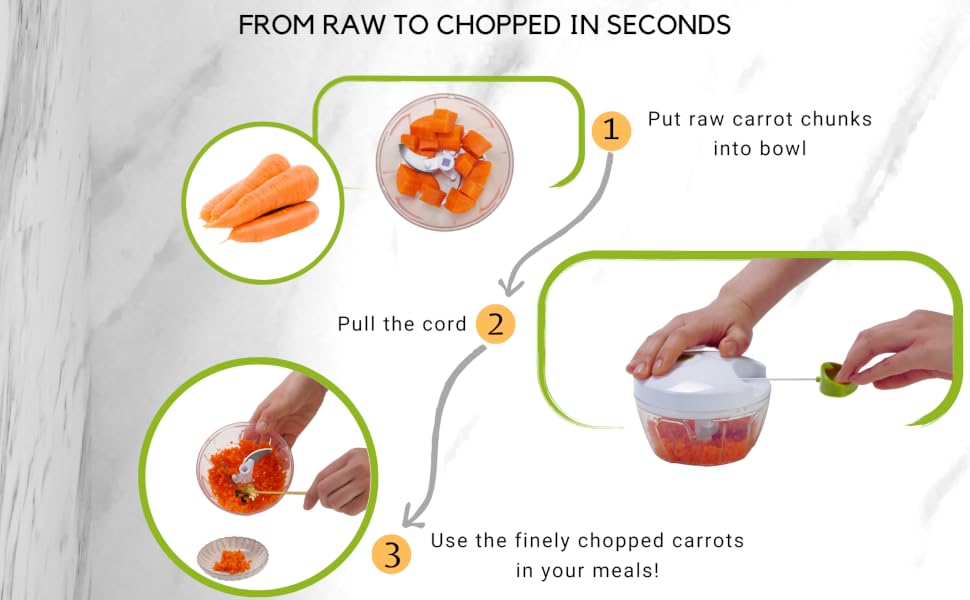 FROM RAW TO CHOPPED IN SECONDS

1 Put raw carrot chunks into bowl

Pull the cord 2

3 Use the finely chopped carrots in your meals!