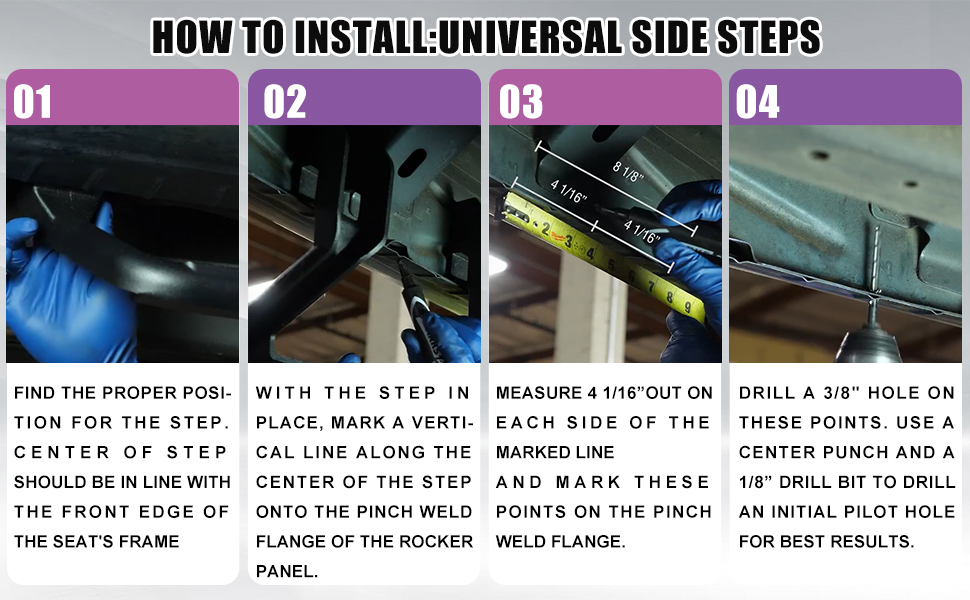 HOW TO INSTALL:UNIVERSAL SIDE STEPS

01

FIND THE PROPER POSITION FOR THE STEP. CENTER OF STEP SHOULD BE IN LINE WITH THE FRONT EDGE OF THE SEAT'S FRAME

02

WITH THE STEP IN PLACE, MARK A VERTICAL LINE ALONG THE CENTER OF THE STEP ONTO THE PINCH WELD FLANGE OF THE ROCKER PANEL.

03

8 1/8"
4 1/16"
4 1/16"
2 3 4 5 6 7 8 9

MEASURE 4 1/16"OUT ON EACH SIDE OF THE MARKED LINE
AND MARK THESE POINTS ON THE PINCH WELD FLANGE.

04

DRILL A 3/8" HOLE ON THESE POINTS. USE A CENTER PUNCH AND A 1/8" DRILL BIT TO DRILL AN INITIAL PILOT HOLE FOR BEST RESULTS.