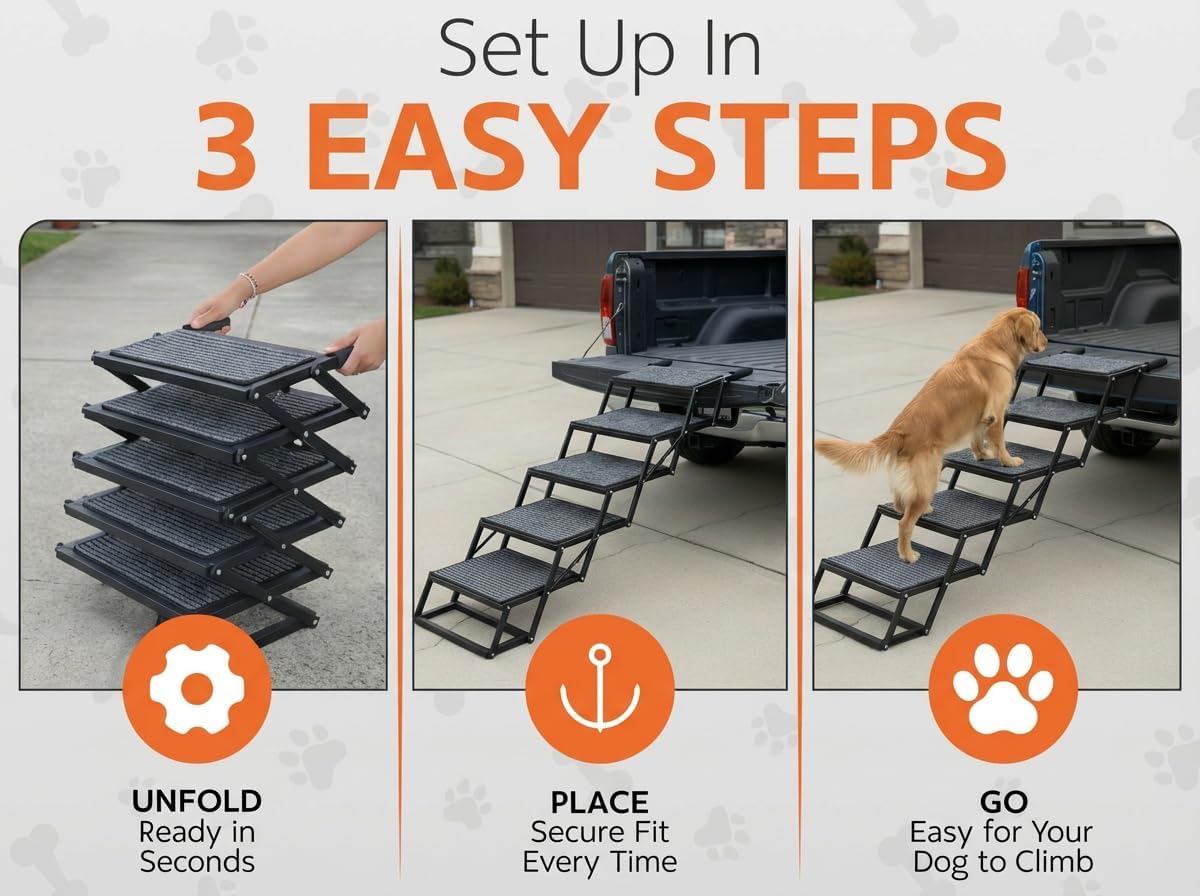 Set Up In
3 EASY STEPS

UNFOLD
Ready in Seconds

PLACE
Secure Fit Every Time

GO
Easy for Your Dog to Climb