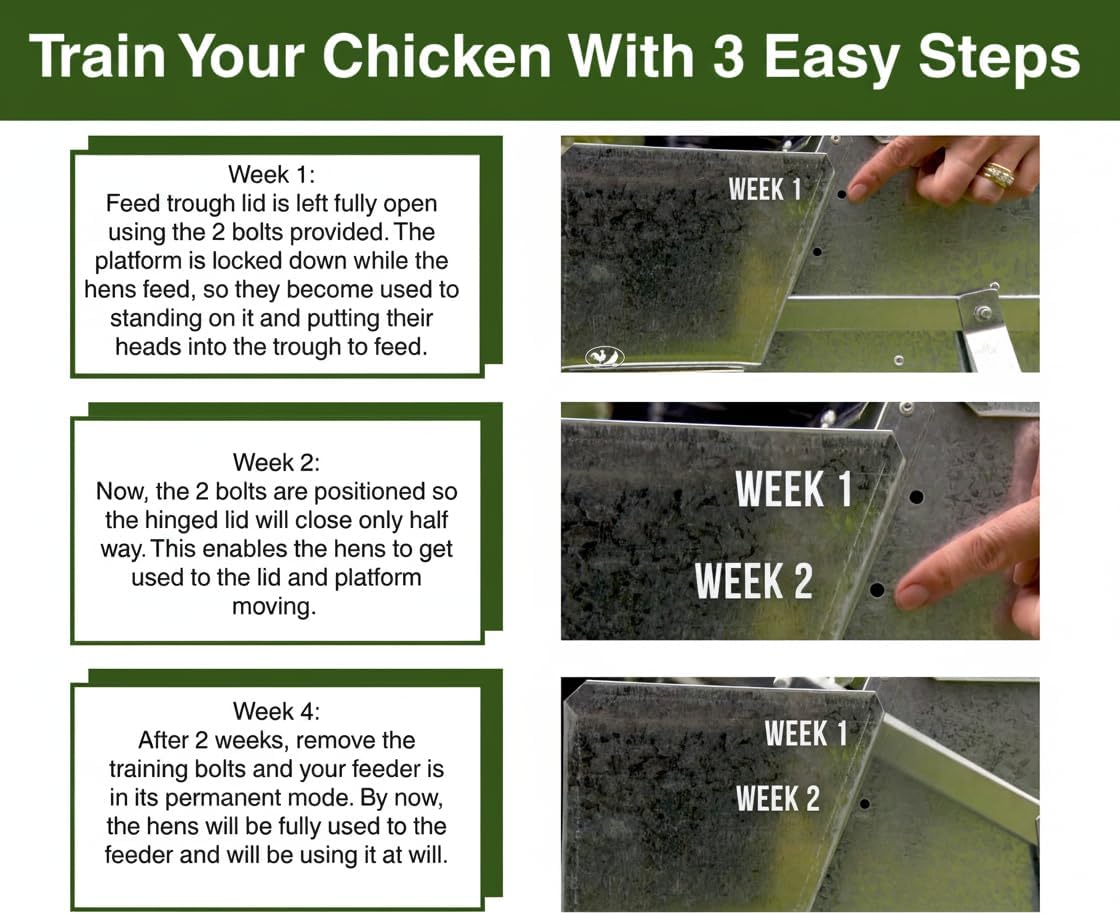 Train Your Chicken With 3 Easy Steps

Week 1:
Feed trough lid is left fully open using the 2 bolts provided. The platform is locked down while the hens feed, so they become used to standing on it and putting their heads into the trough to feed.

WEEK 1

Week 2:
Now, the 2 bolts are positioned so the hinged lid will close only half way. This enables the hens to get used to the lid and platform moving.

WEEK 1
WEEK 2

Week 4:
After 2 weeks, remove the training bolts and your feeder is in its permanent mode. By now, the hens will be fully used to the feeder and will be using it at will.

WEEK 1
WEEK 2