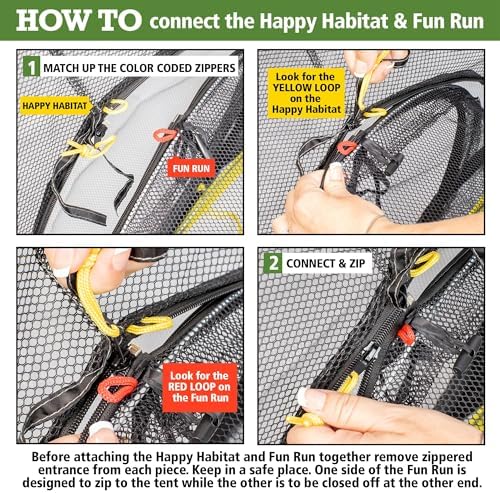 HOW TO connect the Happy Habitat & Fun Run

1 MATCH UP THE COLOR CODED ZIPPERS

HAPPY HABITAT

FUN RUN

Look for the YELLOW LOOP on the Happy Habitat

Look for the RED LOOP on the Fun Run

2 CONNECT & ZIP

Before attaching the Happy Habitat and Fun Run together remove zippered entrance from each piece. Keep in a safe place. One side of the Fun Run is designed to zip to the tent while the other is to be closed off at the other end.