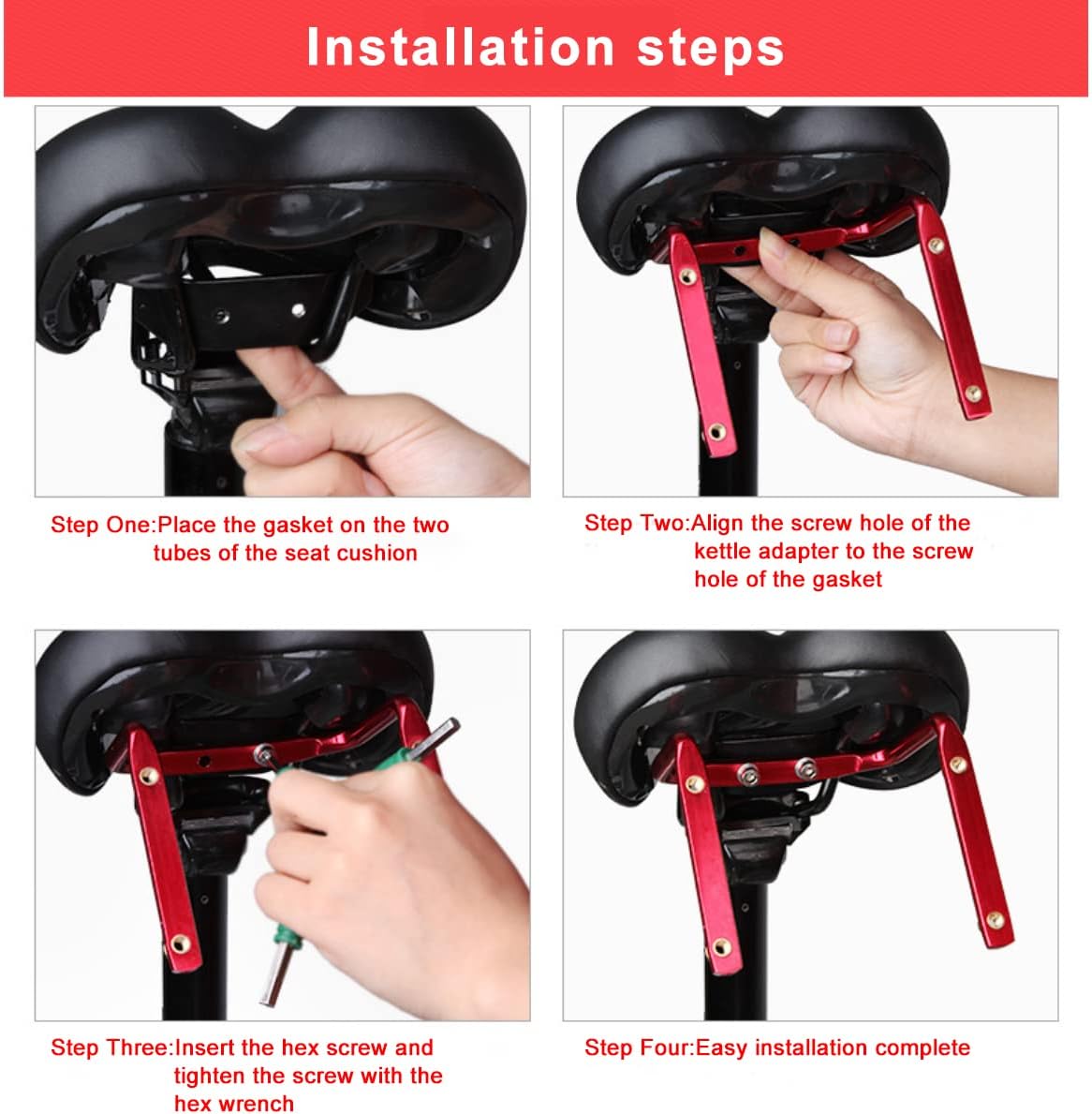 Installation steps

Step One:Place the gasket on the two tubes of the seat cushion

Step Two:Align the screw hole of the kettle adapter to the screw hole of the gasket

Step Three:Insert the hex screw and tighten the screw with the hex wrench

Step Four:Easy installation complete