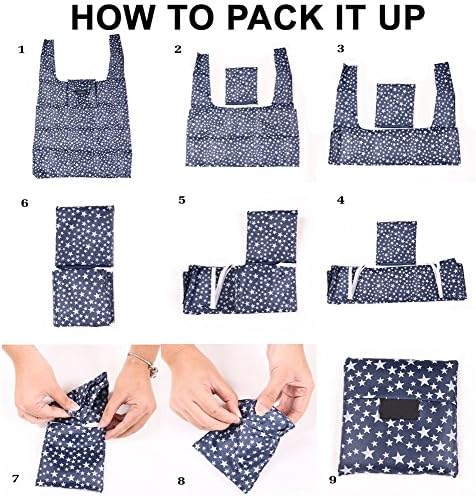 HOW TO PACK IT UP

1

2

3

6

5

4

7

8

9