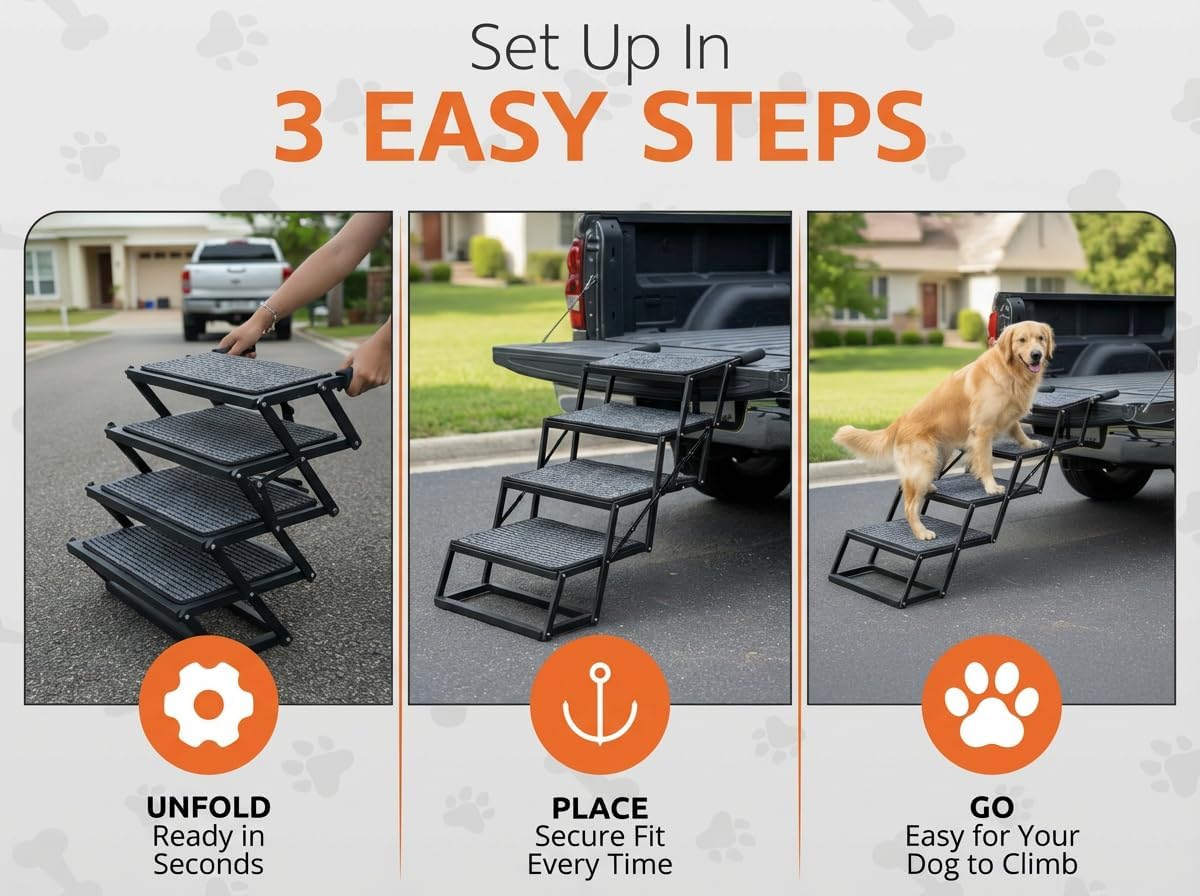 Set Up In
3 EASY STEPS

UNFOLD
Ready in Seconds

PLACE
Secure Fit Every Time

GO
Easy for Your Dog to Climb