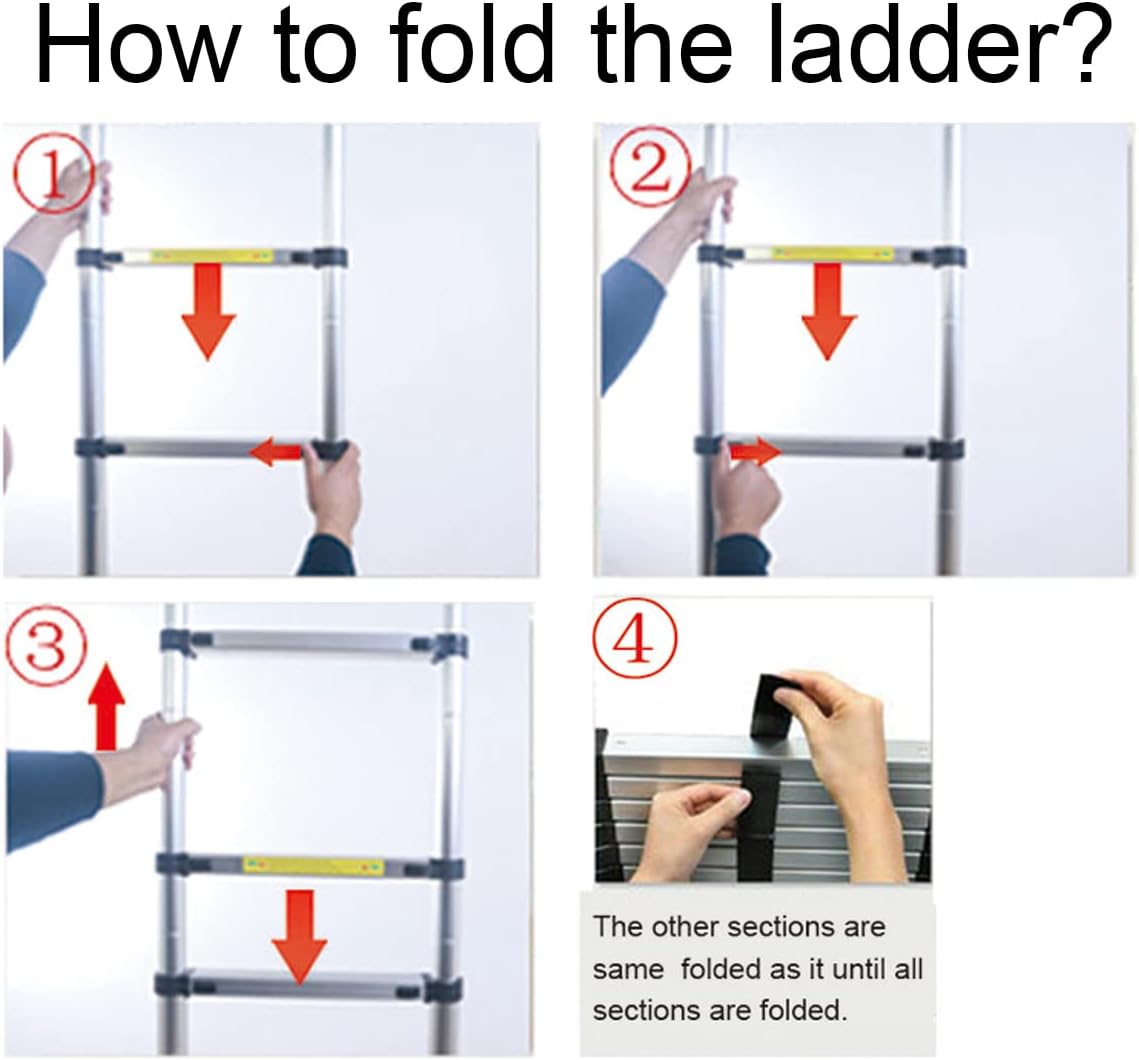 How to fold the ladder?

①

②

③

④

The other sections are same folded as it until all sections are folded.