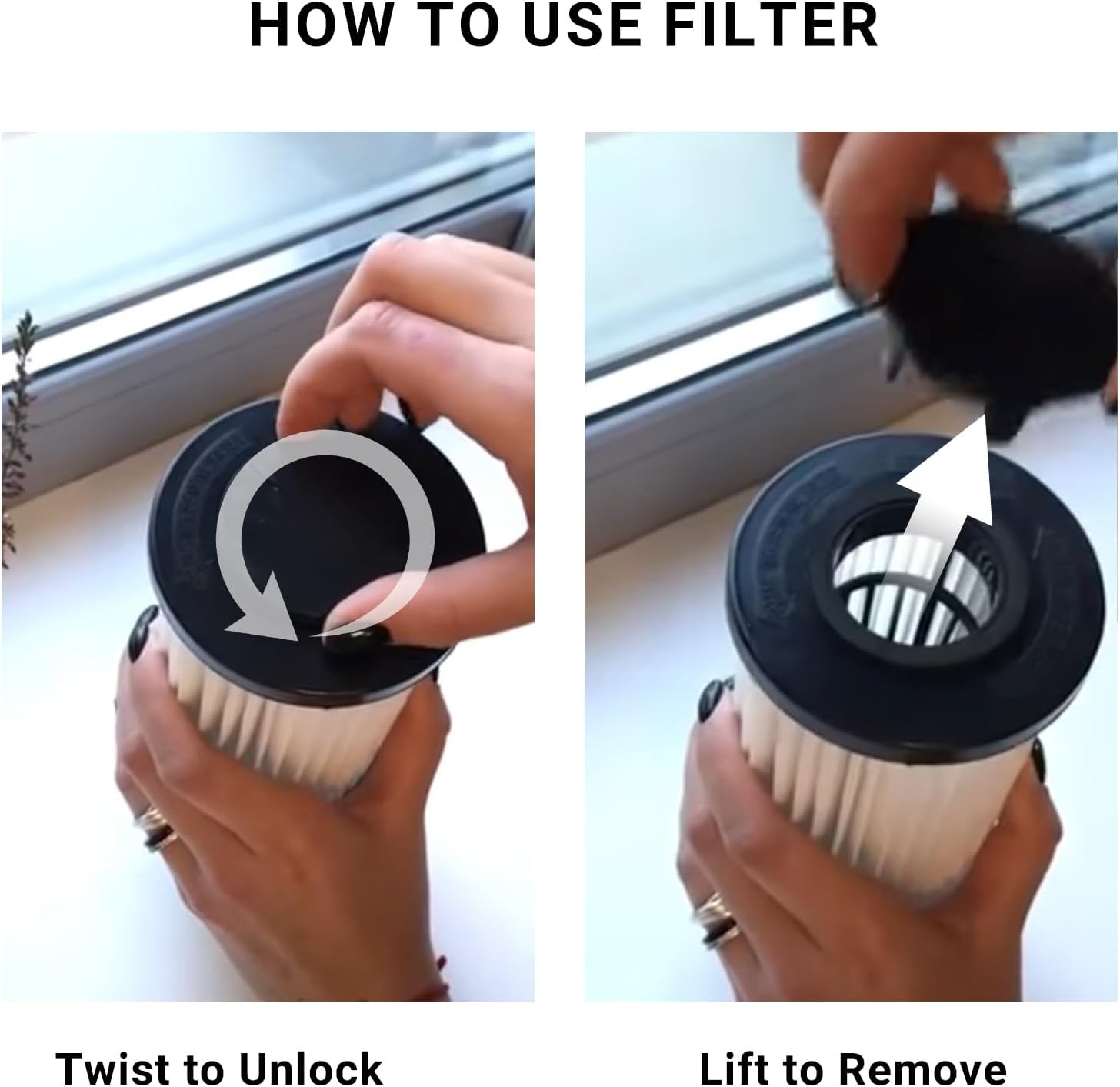 HOW TO USE FILTER

Twist to Unlock

Lift to Remove