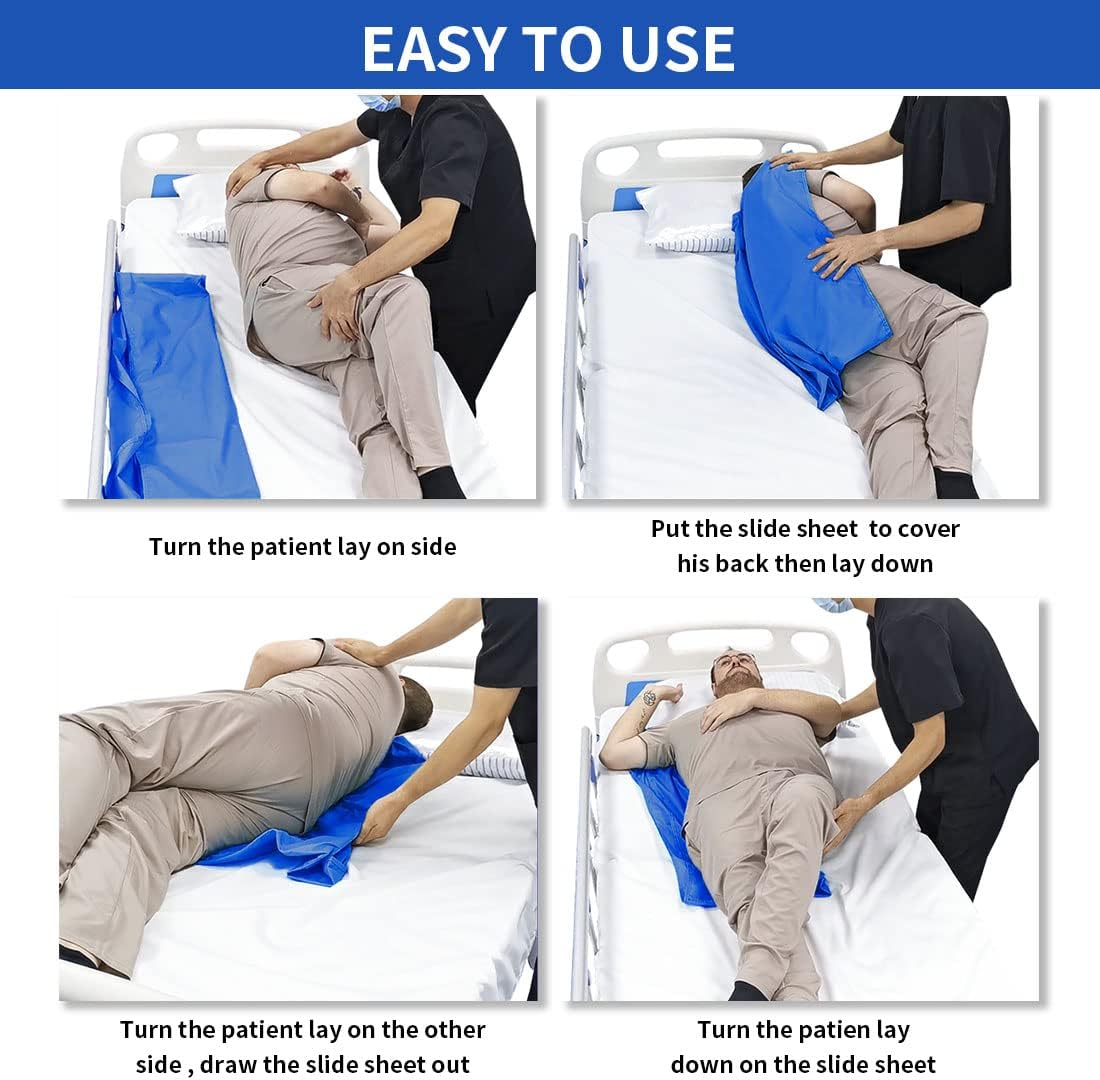 EASY TO USE

Turn the patient lay on side

Put the slide sheet  to cover his back then lay down

Turn the patient lay on the other side , draw the slide sheet out

Turn the patien lay down on the slide sheet