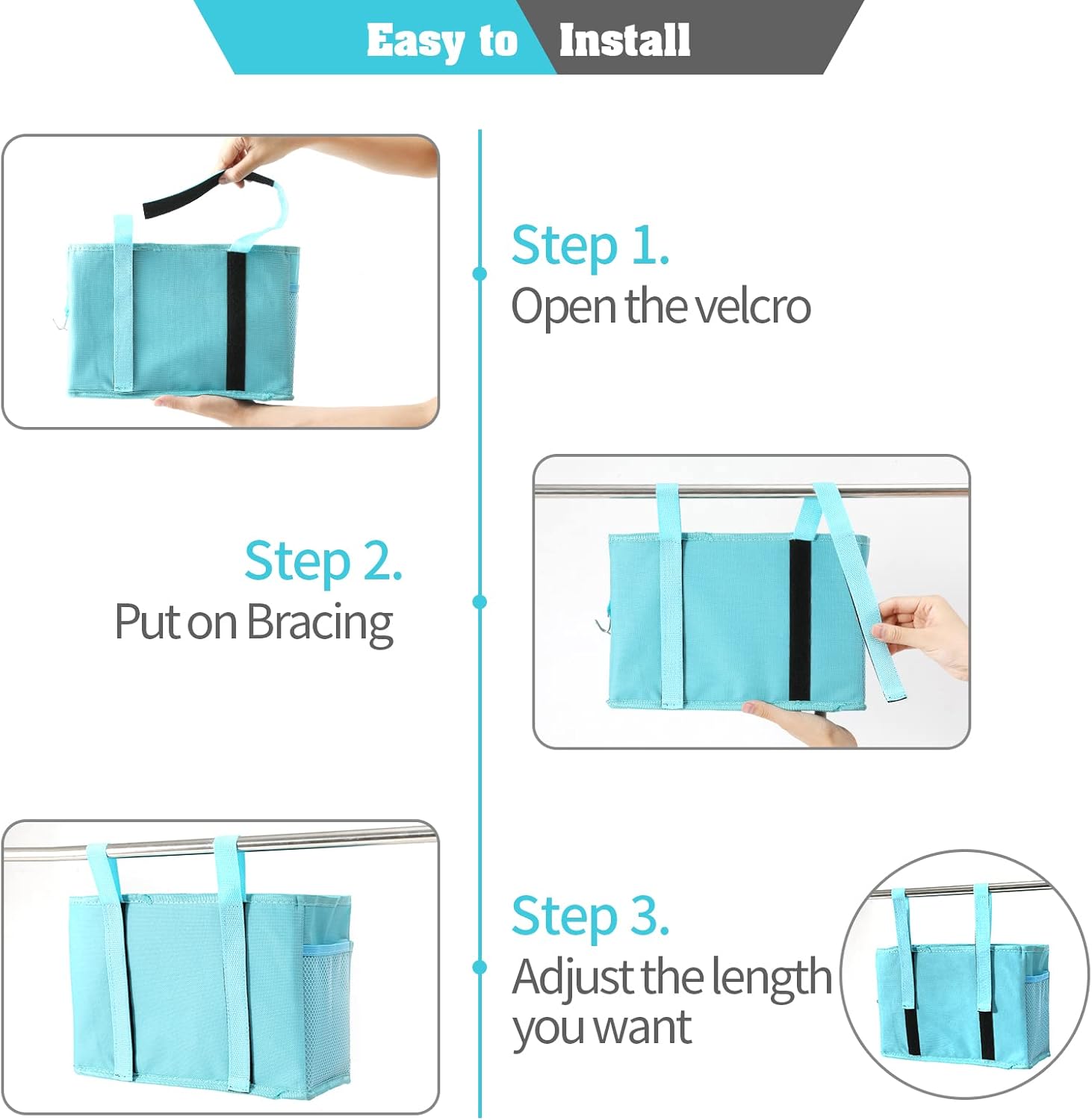 Easy to Install

Step 1.
Open the velcro

Step 2.
Put on Bracing

Step 3.
Adjust the length you want