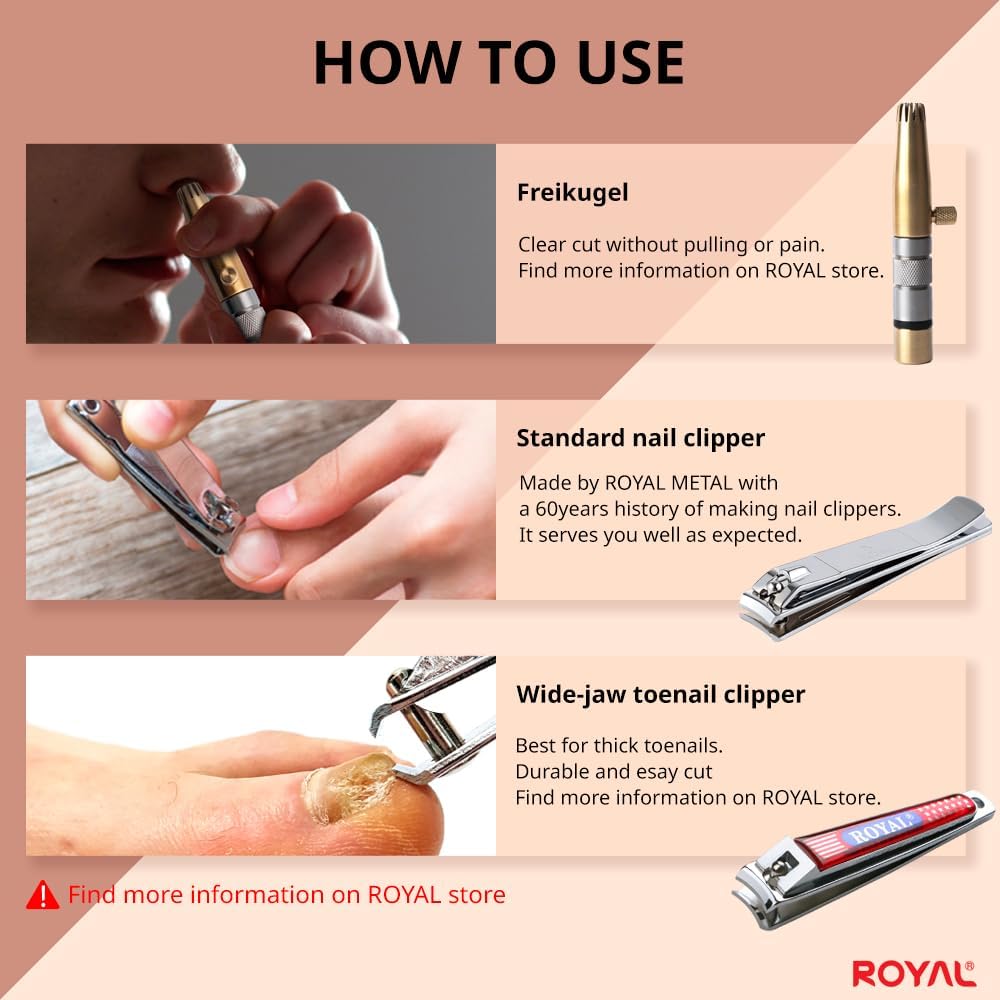 HOW TO USE

Freikugel

Clear cut without pulling or pain.
Find more information on ROYAL store.

Standard nail clipper

Made by ROYAL METAL with a 60years history of making nail clippers. It serves you well as expected.

Wide-jaw toenail clipper

Best for thick toenails.
Durable and esay cut
Find more information on ROYAL store.

ROYAL

Find more information on ROYAL store

ROYAL®