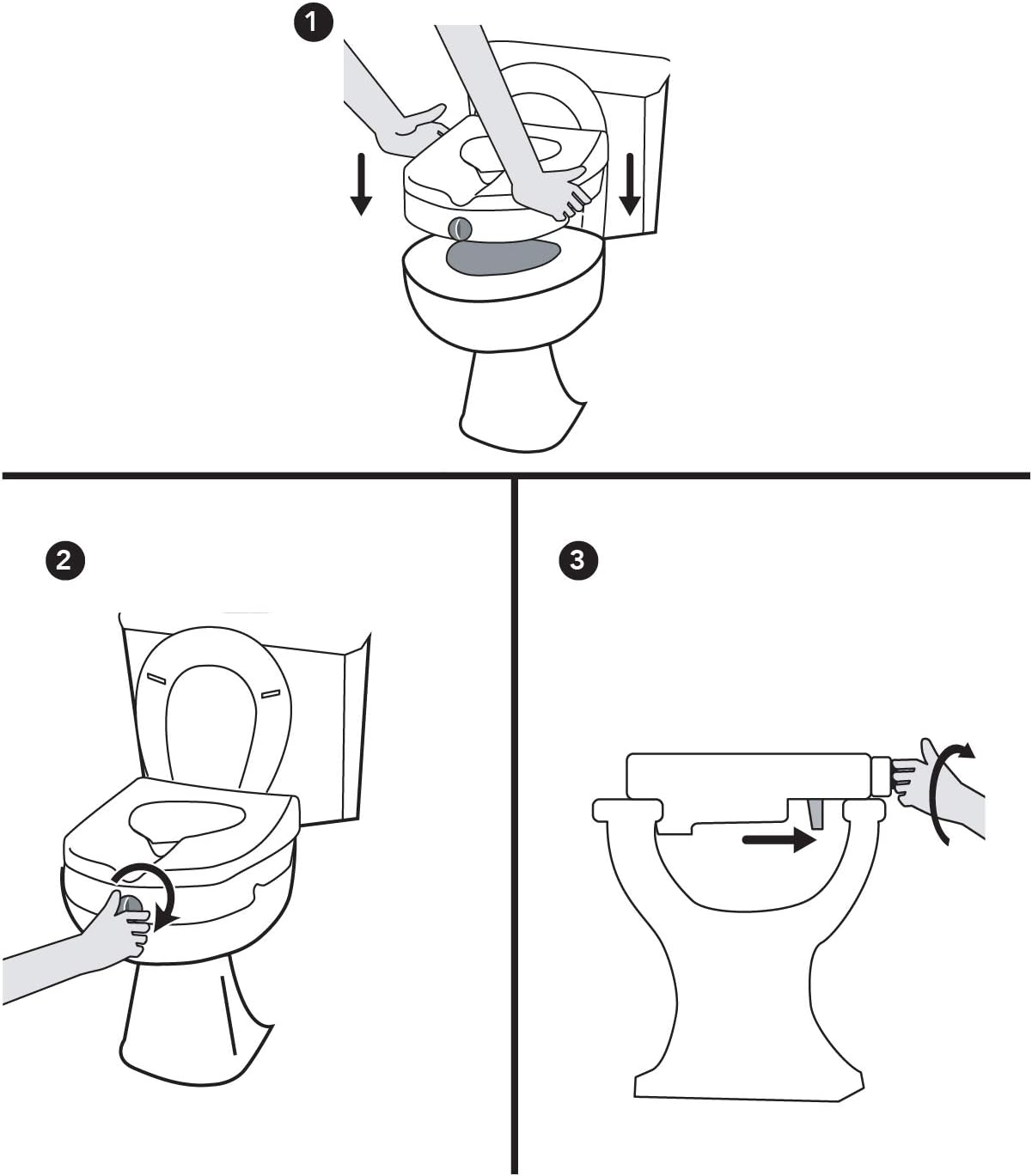 1

2

3