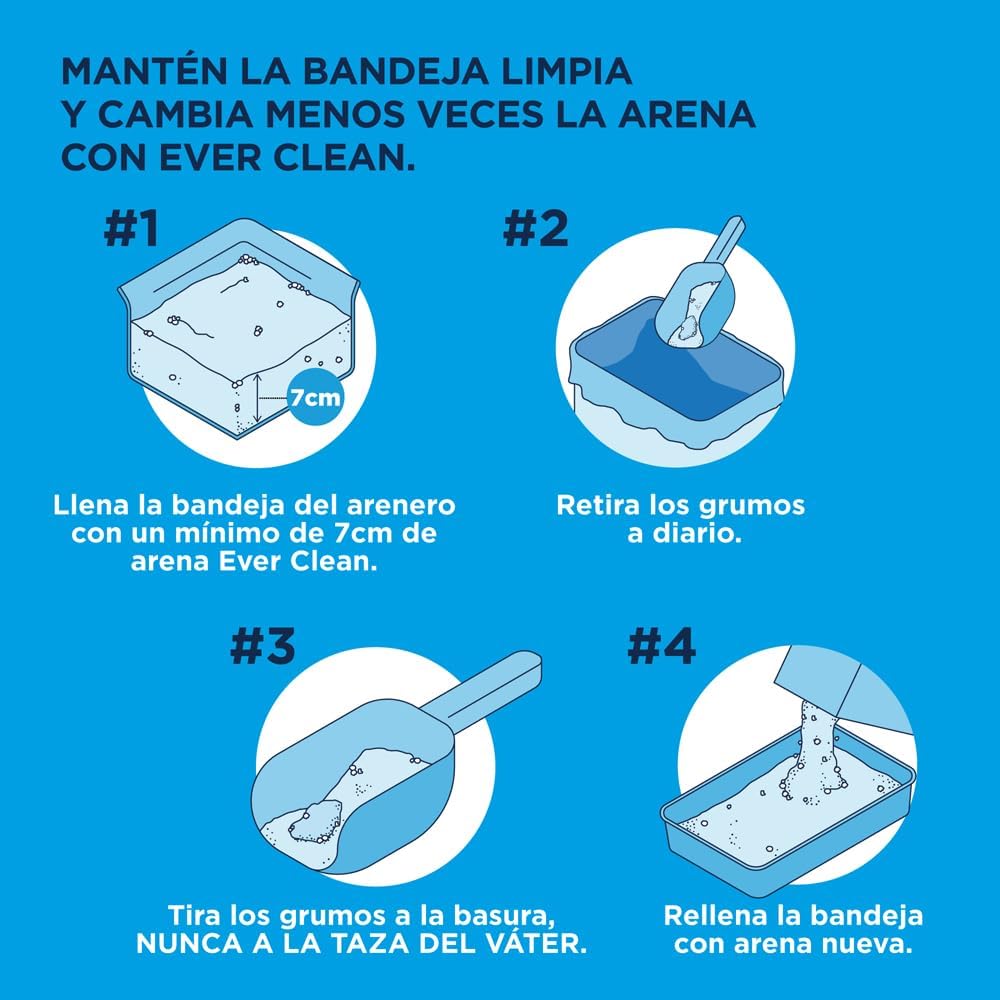 MANTÉN LA BANDEJA LIMPIA Y CAMBIA MENOS VECES LA ARENA CON EVER CLEAN.

#1

7cm

Llena la bandeja del arenero con un mínimo de 7cm de arena Ever Clean.

#2

Retira los grumos a diario.

#3

Tira los grumos a la basura, NUNCA A LA TAZA DEL VÁTER.

#4

Rellena la bandeja con arena nueva.