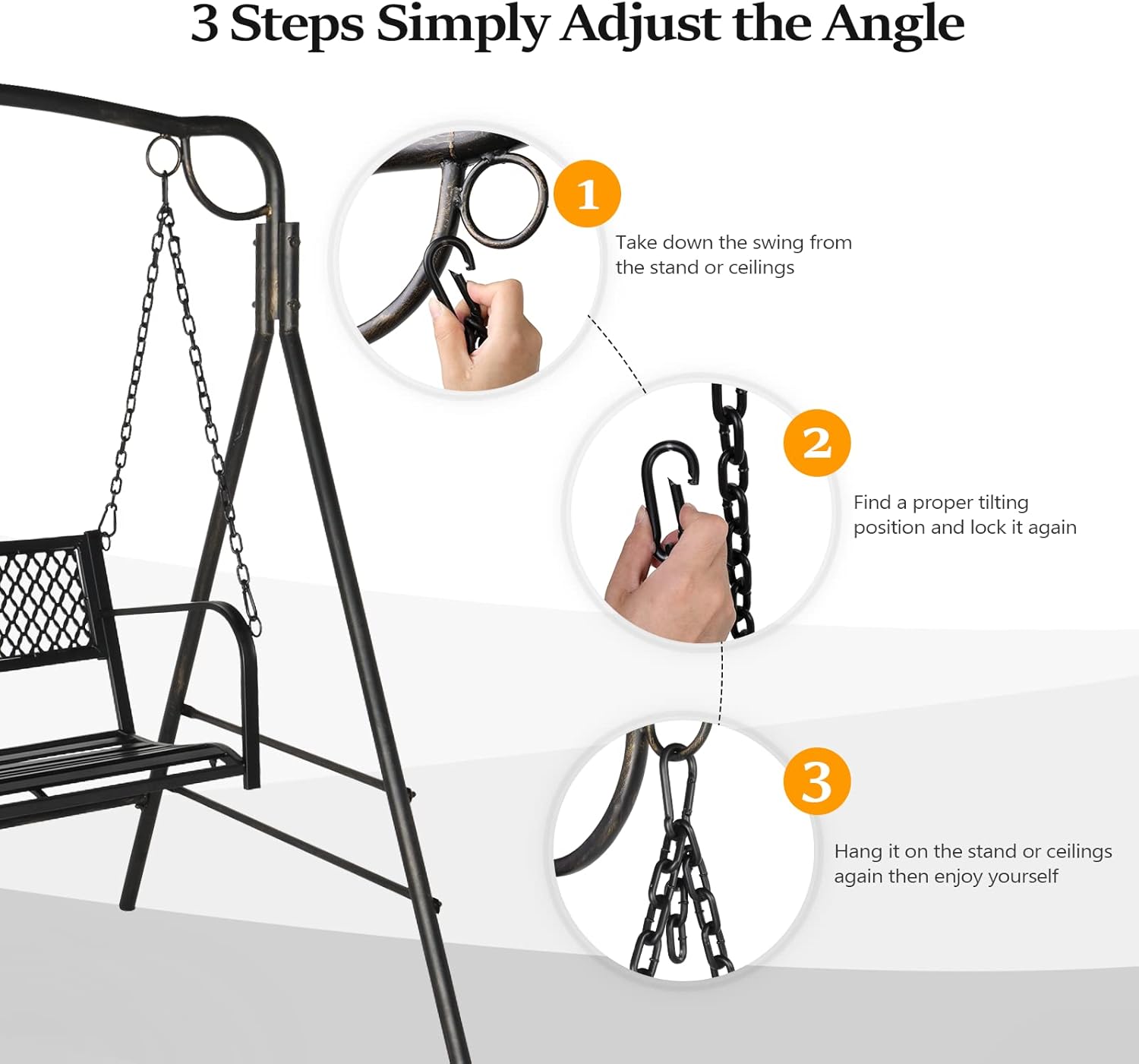 3 Steps Simply Adjust the Angle

1

Take down the swing from the stand or ceilings

2

Find a proper tilting position and lock it again

3

Hang it on the stand or ceilings again then enjoy yourself