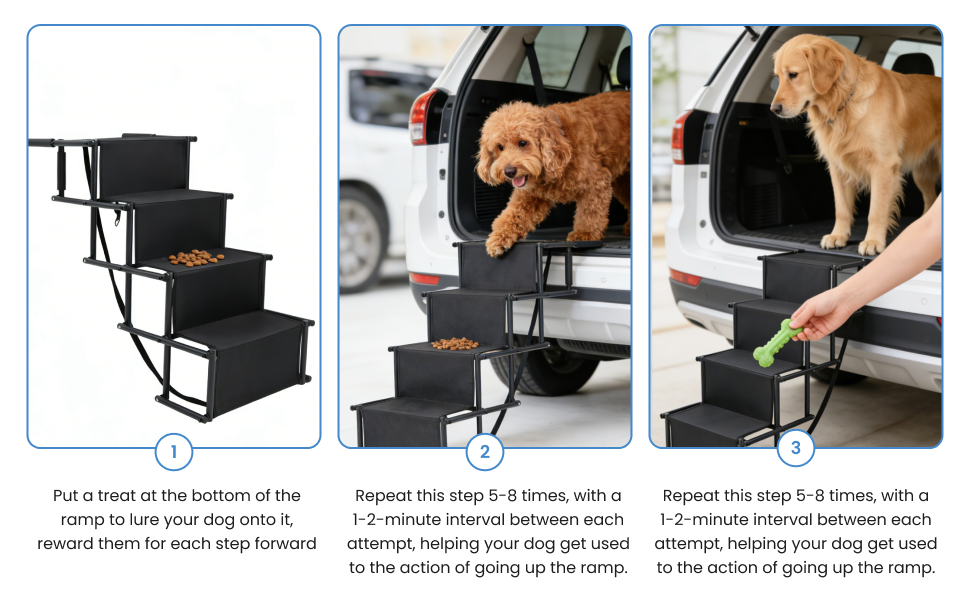 1

Put a treat at the bottom of the ramp to lure your dog onto it, reward them for each step forward

2

Repeat this step 5-8 times, with a 1-2-minute interval between each attempt, helping your dog get used to the action of going up the ramp.

3

Repeat this step 5-8 times, with a 1-2-minute interval between each attempt, helping your dog get used to the action of going up the ramp.