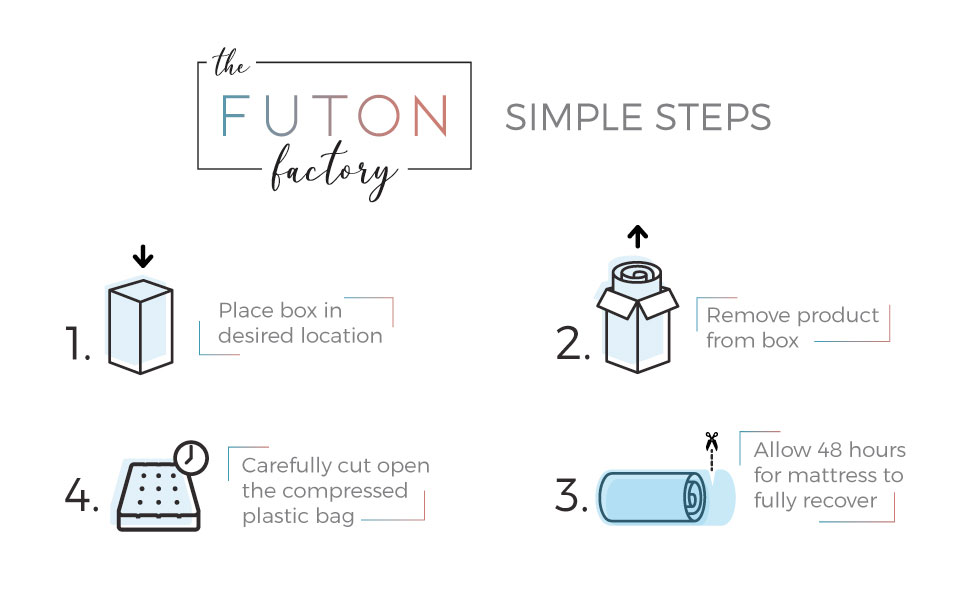 the FUTON factory

SIMPLE STEPS

1. Place box in desired location

2. Remove product from box

4. Carefully cut open the compressed plastic bag

3. Allow 48 hours for mattress to fully recover