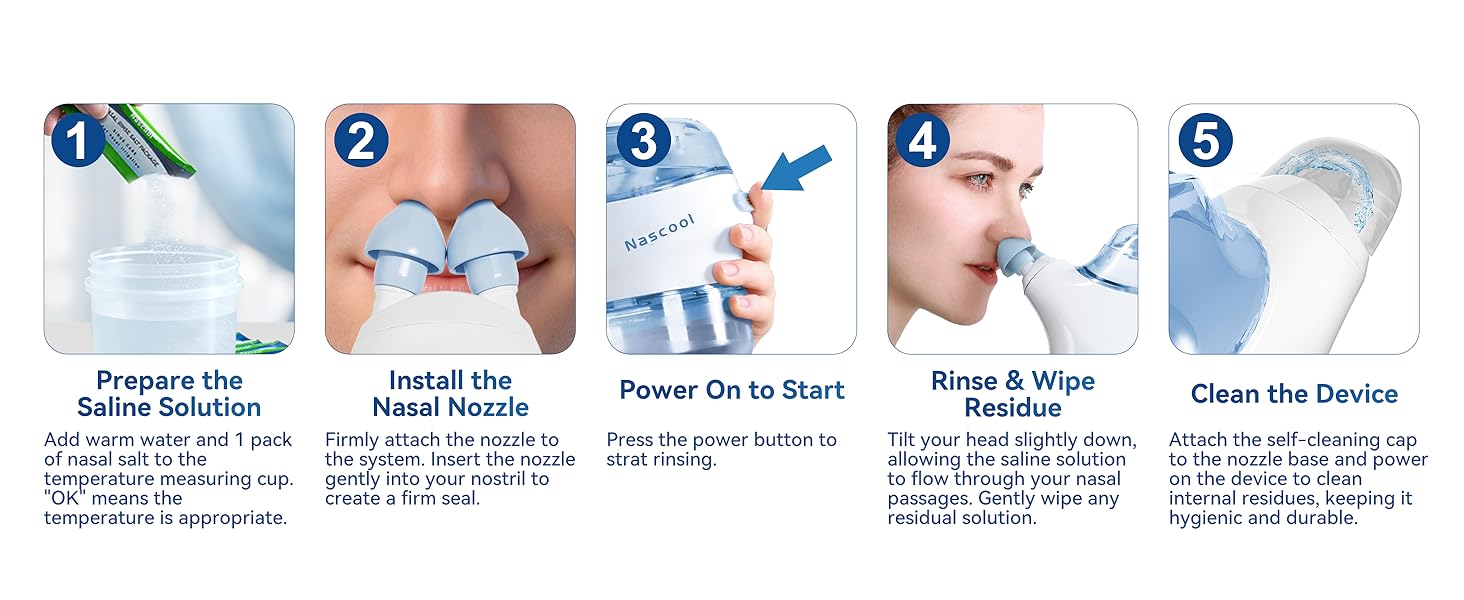 1

Prepare the Saline Solution

Add warm water and 1 pack of nasal salt to the temperature measuring cup. "OK" means the temperature is appropriate.

2

Install the Nasal Nozzle

Firmly attach the nozzle to the system. Insert the nozzle gently into your nostril to create a firm seal.

3

Nascool

Power On to Start

Press the power button to strat rinsing.

4

Rinse & Wipe Residue

Tilt your head slightly down, allowing the saline solution to flow through your nasal passages. Gently wipe any residual solution.

5

Clean the Device

Attach the self-cleaning cap to the nozzle base and power on the device to clean internal residues, keeping it hygienic and durable.