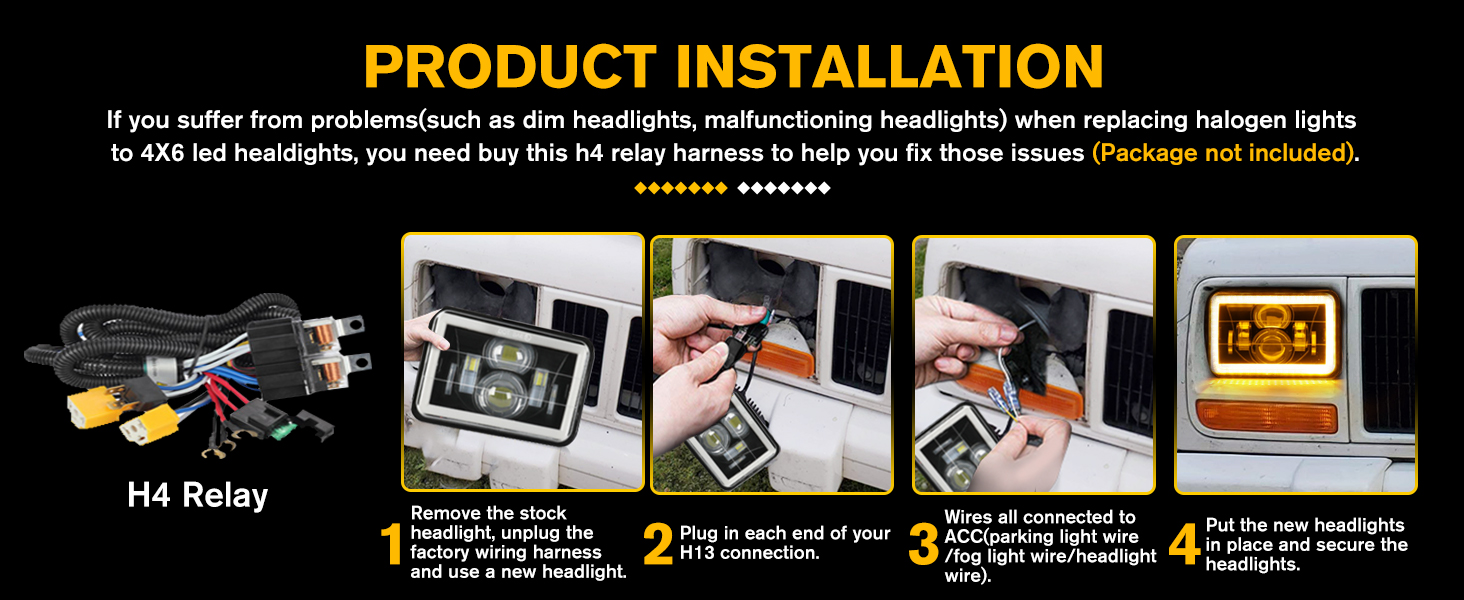 PRODUCT INSTALLATION

If you suffer from problems(such as dim headlights, malfunctioning headlights) when replacing halogen lights to 4X6 led healdights, you need buy this h4 relay harness to help you fix those issues (Package not included).

H4 Relay

1 Remove the stock headlight, unplug the factory wiring harness and use a new headlight.

2 Plug in each end of your H13 connection.

3 Wires all connected to ACC(parking light wire /fog light wire/headlight wire).

4 Put the new headlights in place and secure the headlights.