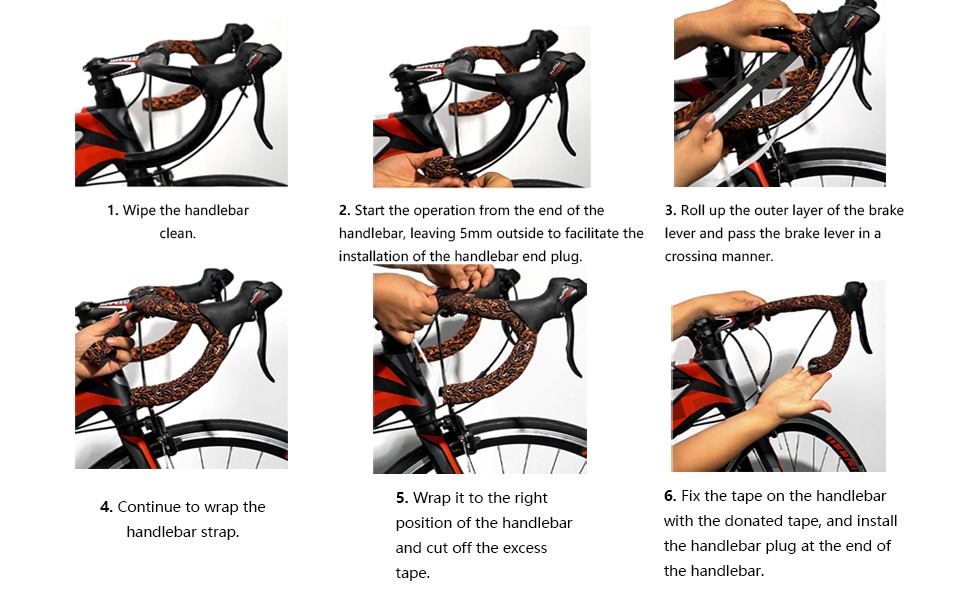 1. Wipe the handlebar clean.

2. Start the operation from the end of the handlebar, leaving 5mm outside to facilitate the installation of the handlebar end plug.

3. Roll up the outer layer of the brake lever and pass the brake lever in a crossing manner.

4. Continue to wrap the handlebar strap.

5. Wrap it to the right position of the handlebar and cut off the excess tape.

6. Fix the tape on the handlebar with the donated tape, and install the handlebar plug at the end of the handlebar.