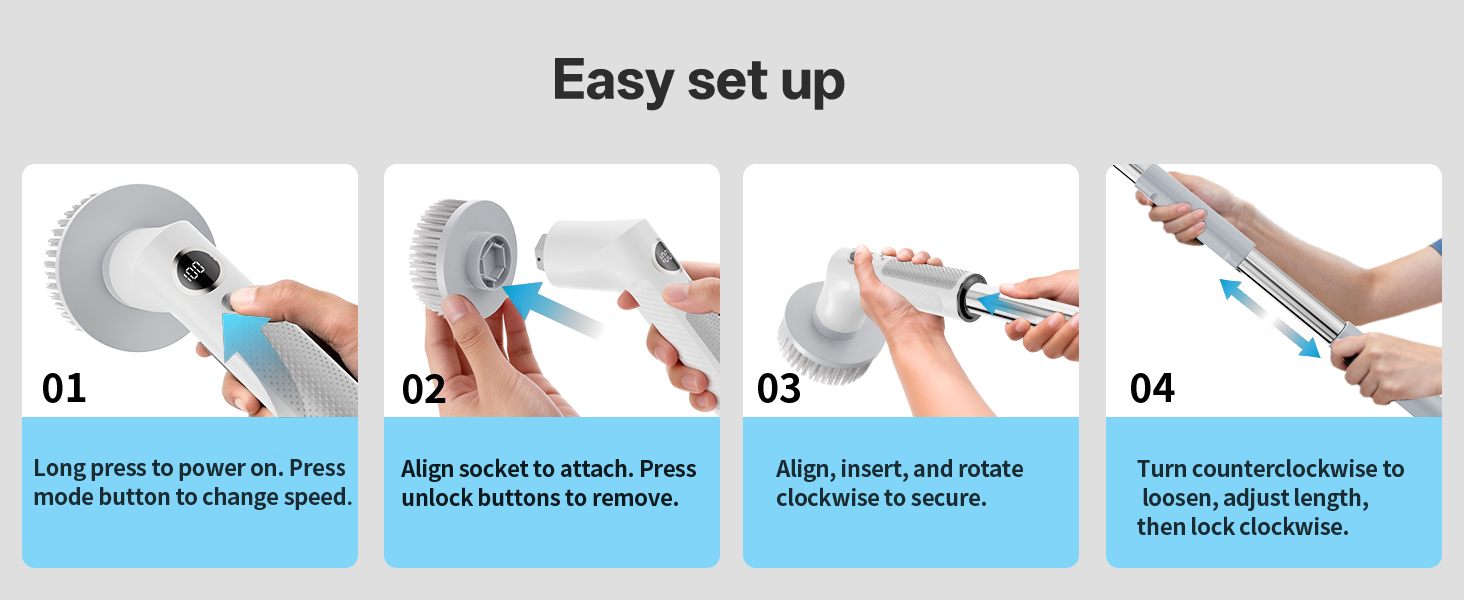 Easy set up

01

Long press to power on. Press mode button to change speed.

02

Align socket to attach. Press unlock buttons to remove.

03

Align, insert, and rotate clockwise to secure.

04

Turn counterclockwise to loosen, adjust length, then lock clockwise.