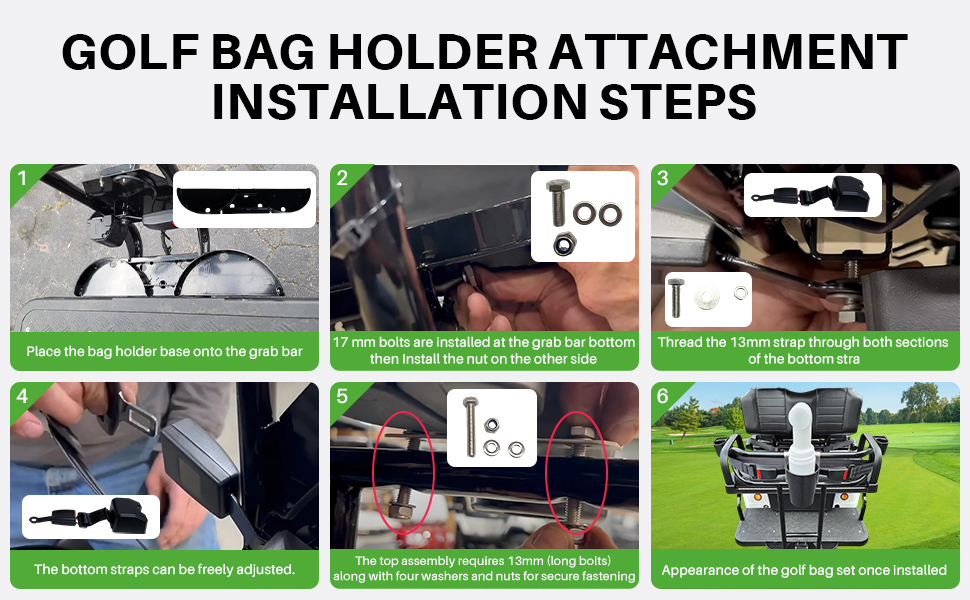 GOLF BAG HOLDER ATTACHMENT INSTALLATION STEPS

1

Place the bag holder base onto the grab bar

2

17 mm bolts are installed at the grab bar bottom then Install the nut on the other side

3

Thread the 13mm strap through both sections of the bottom stra

4

The bottom straps can be freely adjusted.

5

The top assembly requires 13mm (long bolts) along with four washers and nuts for secure fastening

6

Appearance of the golf bag set once installed