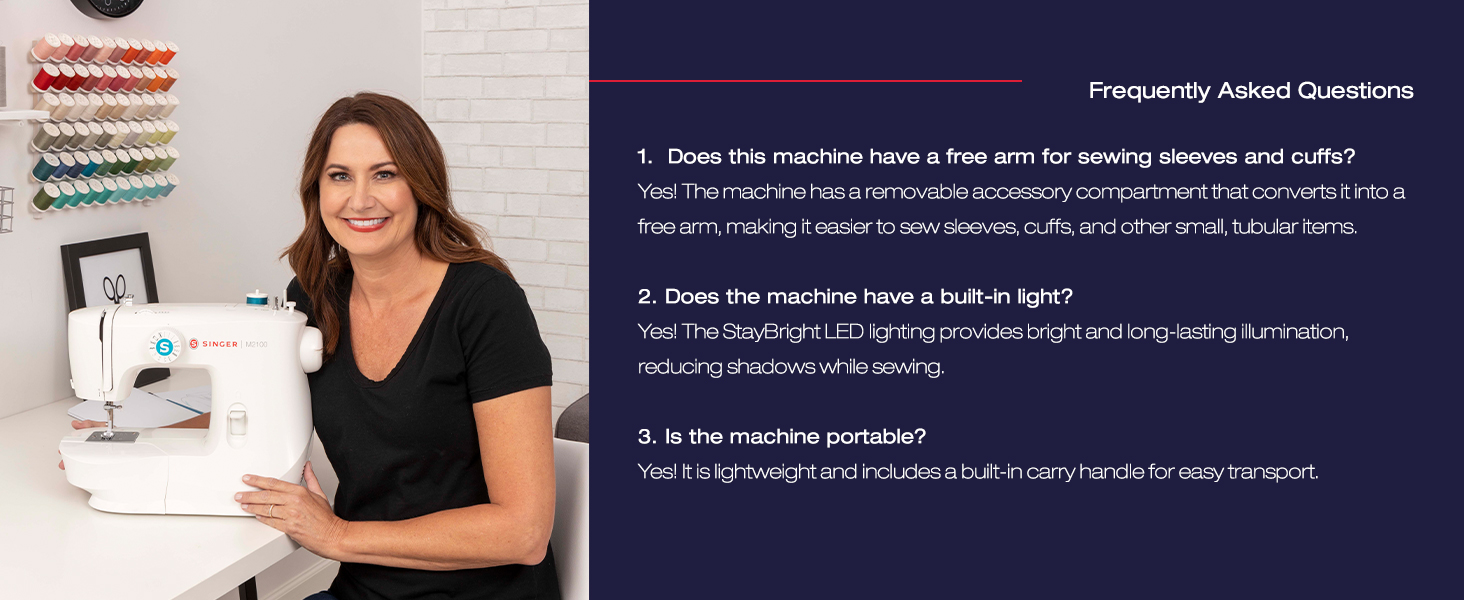 S SINGER M2100

Frequently Asked Questions

1. Does this machine have a free arm for sewing sleeves and cuffs?
Yes! The machine has a removable accessory compartment that converts it into a free arm, making it easier to sew sleeves, cuffs, and other small, tubular items.

2. Does the machine have a built-in light?
Yes! The StayBright LED lighting provides bright and long-lasting illumination, reducing shadows while sewing.

3. Is the machine portable?
Yes! It is lightweight and includes a built-in carry handle for easy transport.