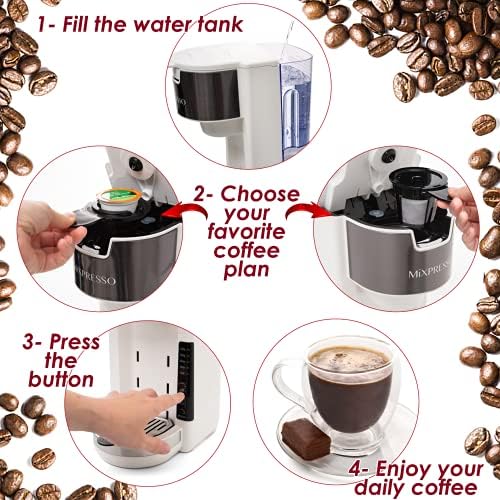 1- Fill the water tank

2- Choose your favorite coffee plan

MiXPRESSO

MiXPRESSO

3- Press the button

4- Enjoy your daily coffee