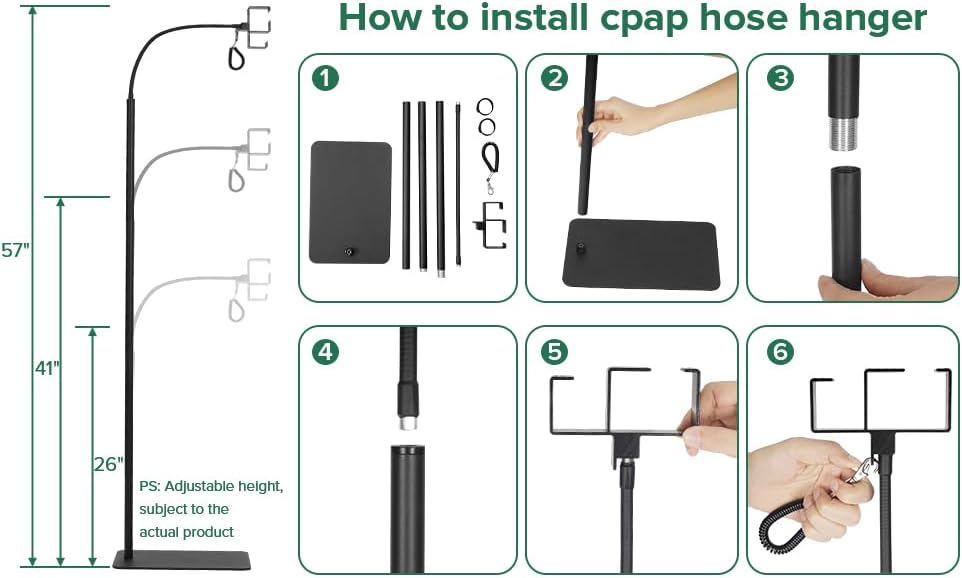 How to install cpap hose hanger

57"

41"

26"

PS: Adjustable height, subject to the actual product

1

2

3

4

5

6