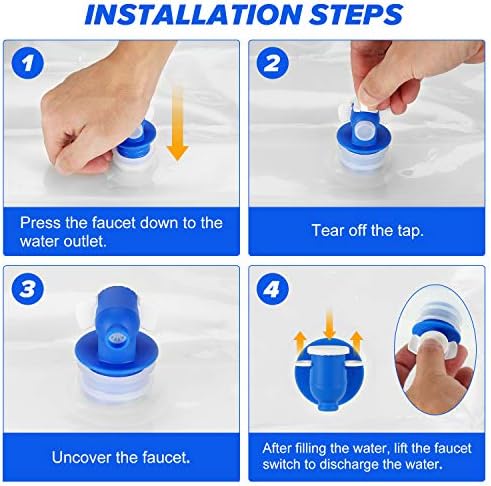 INSTALLATION STEPS

1

Press the faucet down to the water outlet.

2

Tear off the tap.

3

Uncover the faucet.

4

After filling the water, lift the faucet switch to discharge the water.