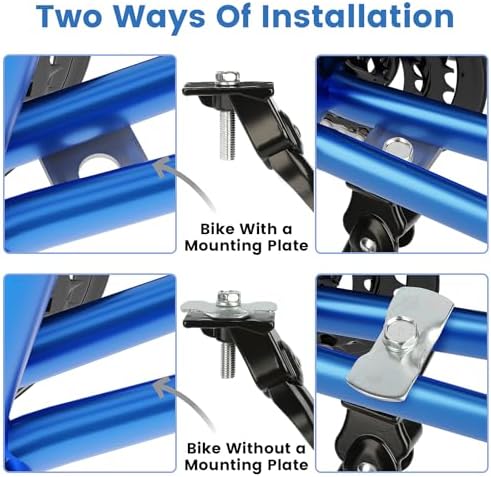 Two Ways Of Installation

Bike With a Mounting Plate

Bike Without a Mounting Plate