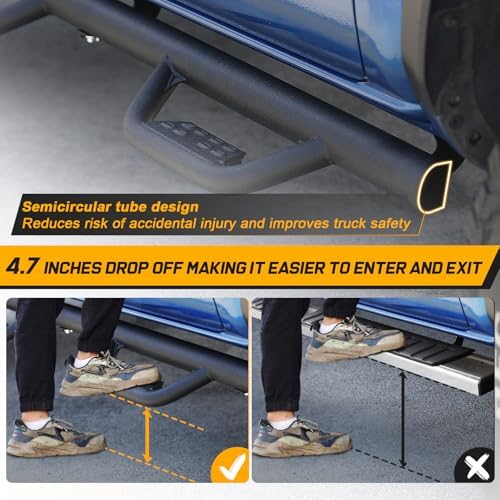 Semicircular tube design
Reduces risk of accidental injury and improves truck safety

4.7 INCHES DROP OFF MAKING IT EASIER TO ENTER AND EXIT