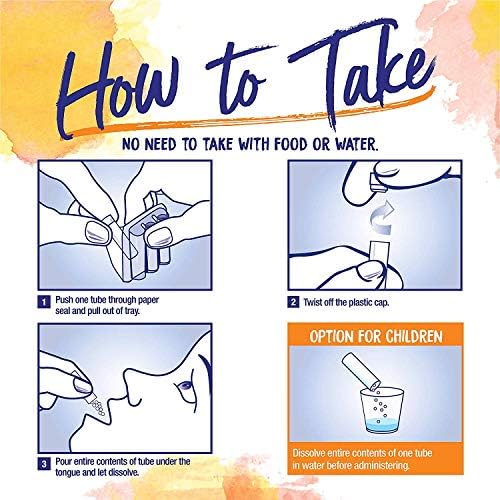 How to Take

NO NEED TO TAKE WITH FOOD OR WATER.

1 Push one tube through paper seal and pull out of tray.

2 Twist off the plastic cap.

3 Pour entire contents of tube under the tongue and let dissolve.

OPTION FOR CHILDREN

Dissolve entire contents of one tube in water before administering.