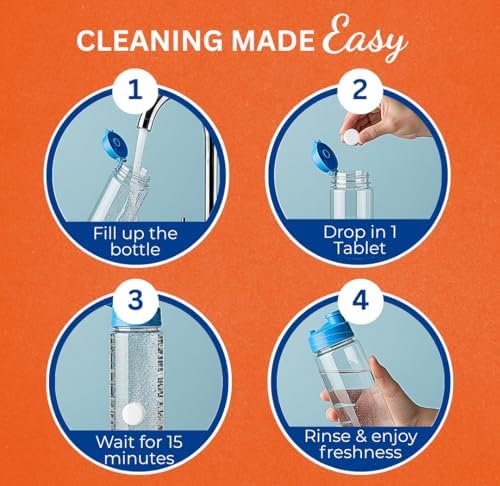 CLEANING MADE Easy

1
Fill up the bottle

2
Drop in 1 Tablet

3
Wait for 15 minutes

4
Rinse & enjoy freshness