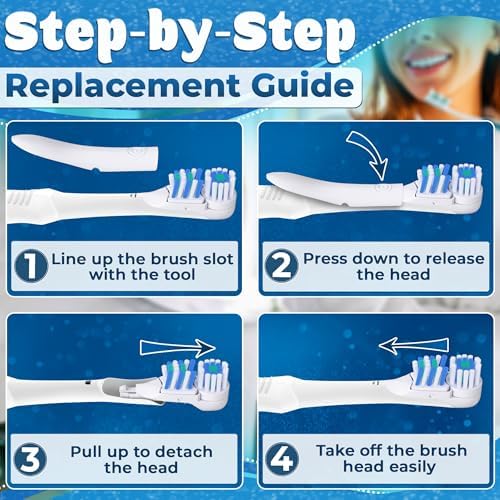 Step-by-Step

Replacement Guide

1 Line up the brush slot with the tool

2 Press down to release the head

3 Pull up to detach the head

4 Take off the brush head easily