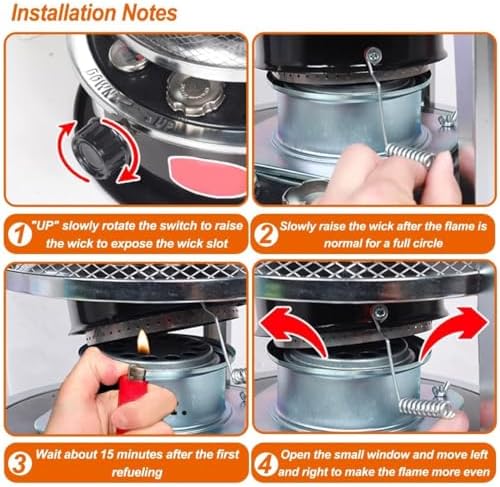 Installation Notes

DOWN UP

1 "UP" slowly rotate the switch to raise the wick to expose the wick slot

2 Slowly raise the wick after the flame is normal for a full circle

3 Wait about 15 minutes after the first refueling

4 Open the small window and move left and right to make the flame more even