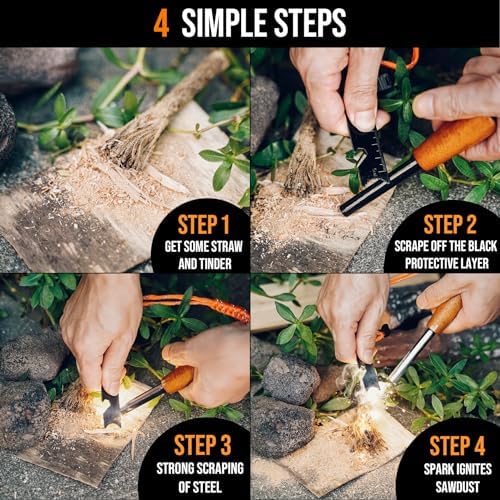 4 SIMPLE STEPS

STEP 1
GET SOME STRAW AND TINDER

STEP 2
SCRAPE OFF THE BLACK PROTECTIVE LAYER

STEP 3
STRONG SCRAPING OF STEEL

STEP 4
SPARK IGNITES SAWDUST